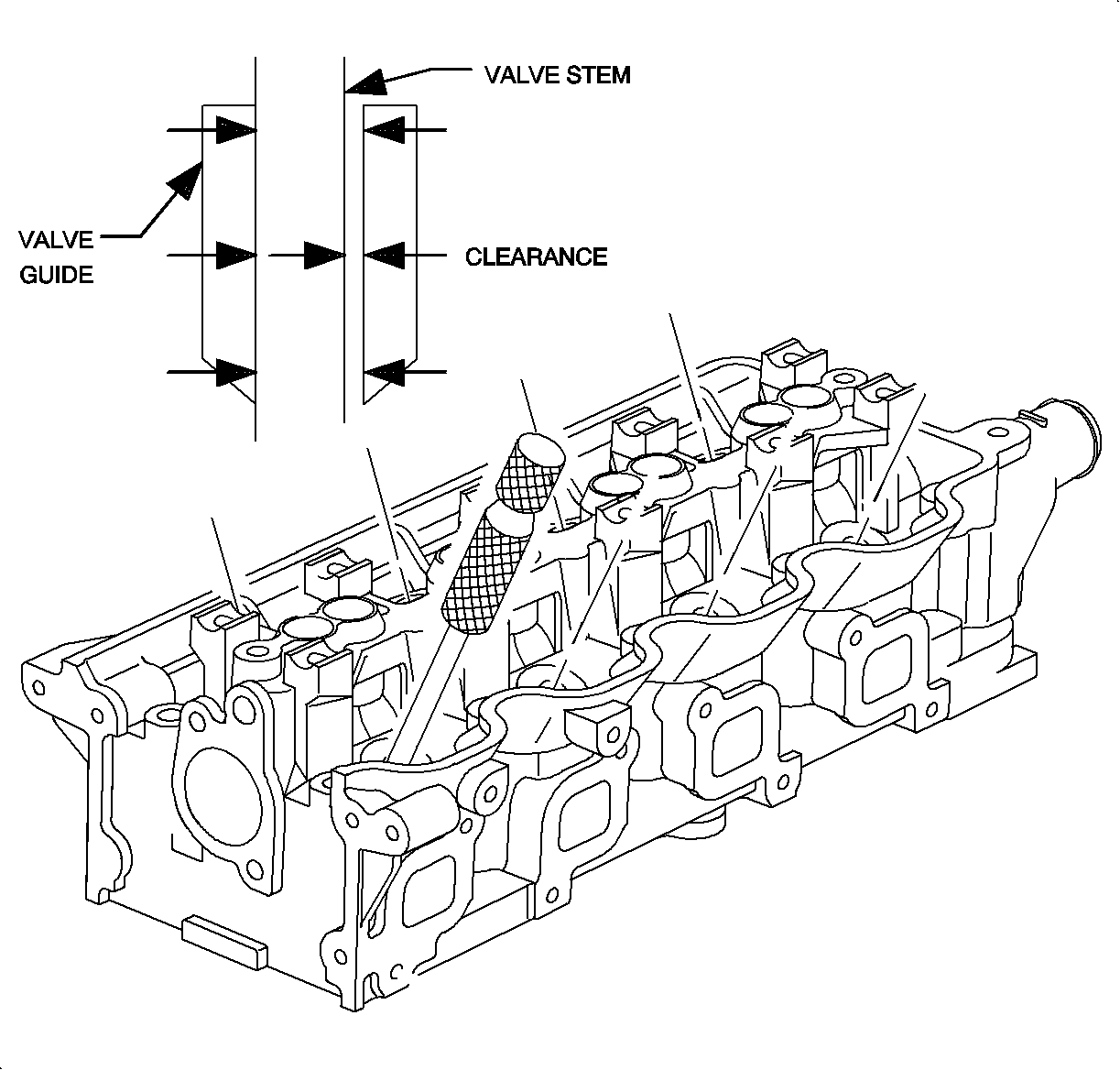 VALVE STEM

VALVE GUIDE

CLEARANCE