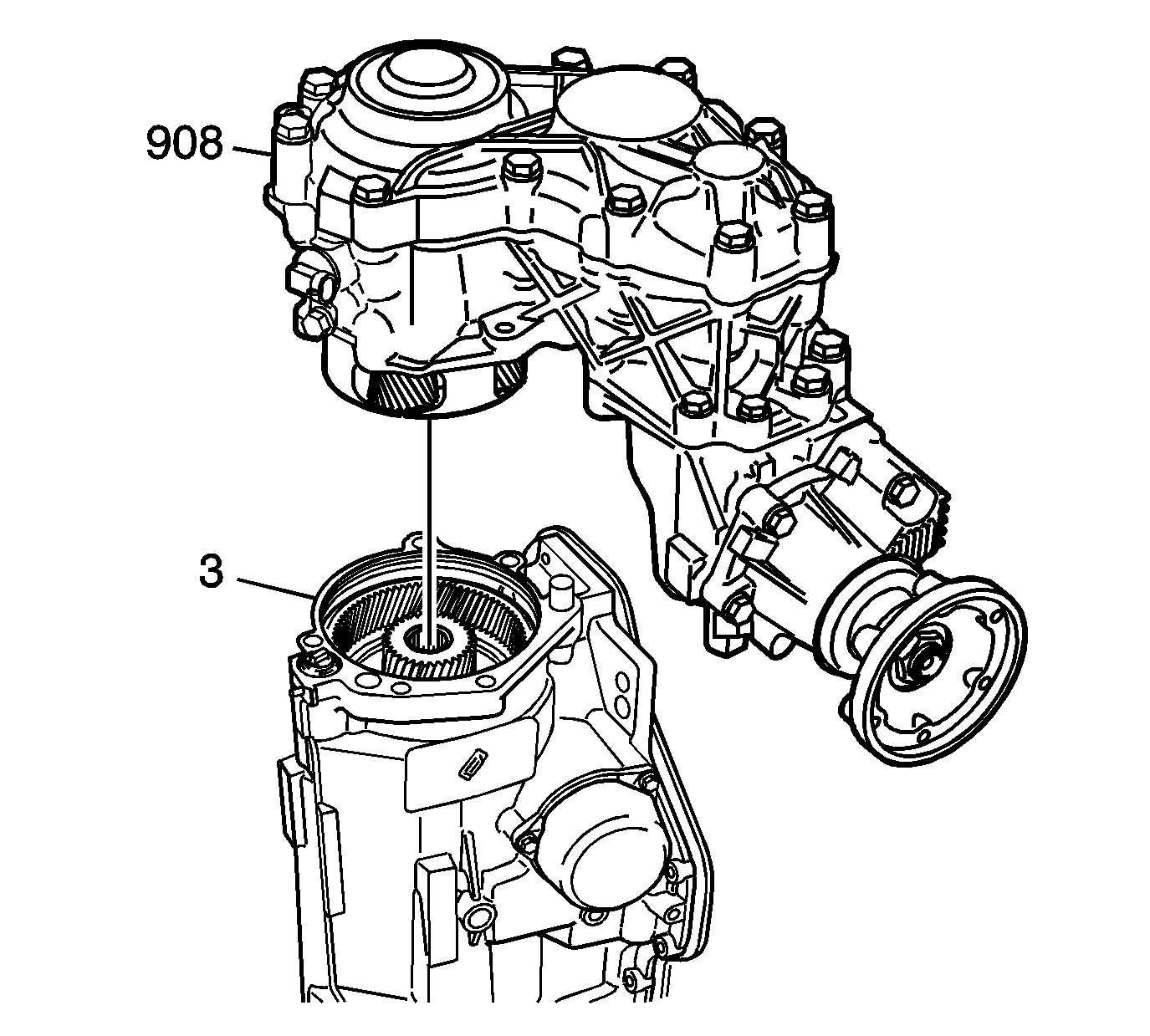 908

3