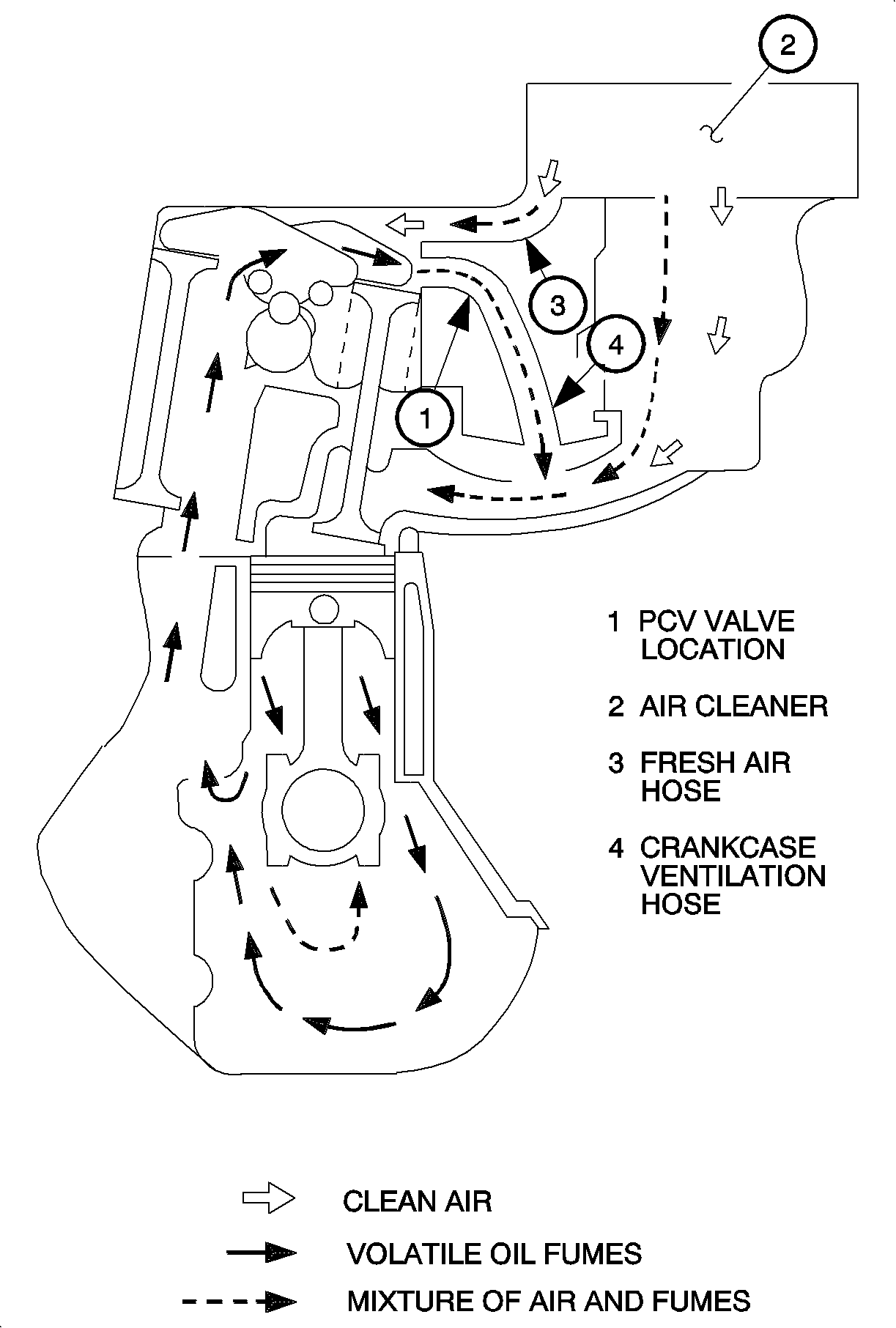 2

3

4

1

1 PCV VALVE LOCATION

2 AIR CLEANER

3 FRESH AIR HOSE

4 CRANKCASE VENTILATION HOSE

CLEAN AIR

VOLATILE OIL FUMES

MIXTURE OF AIR AND FUMES