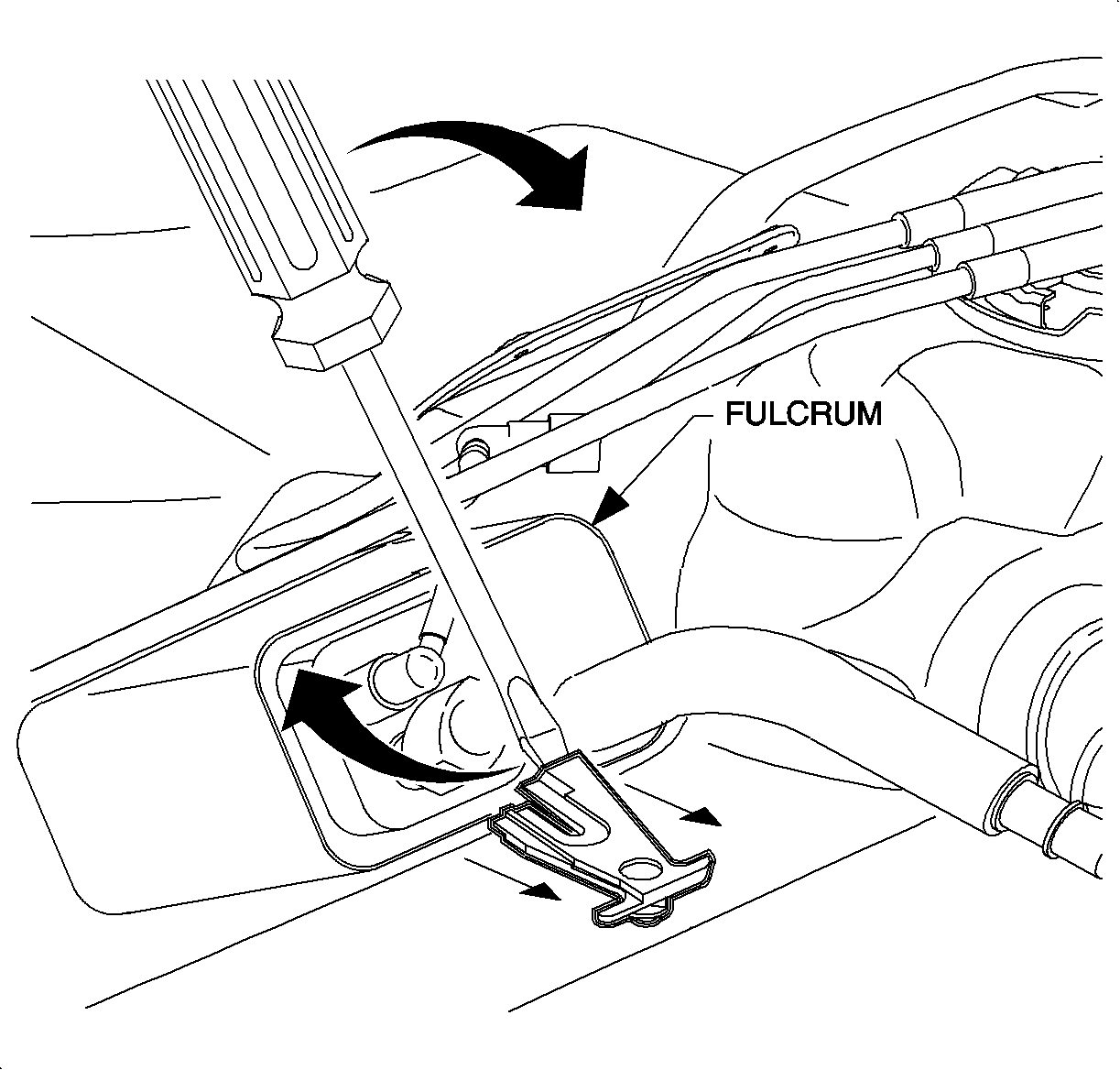 FULCRUM