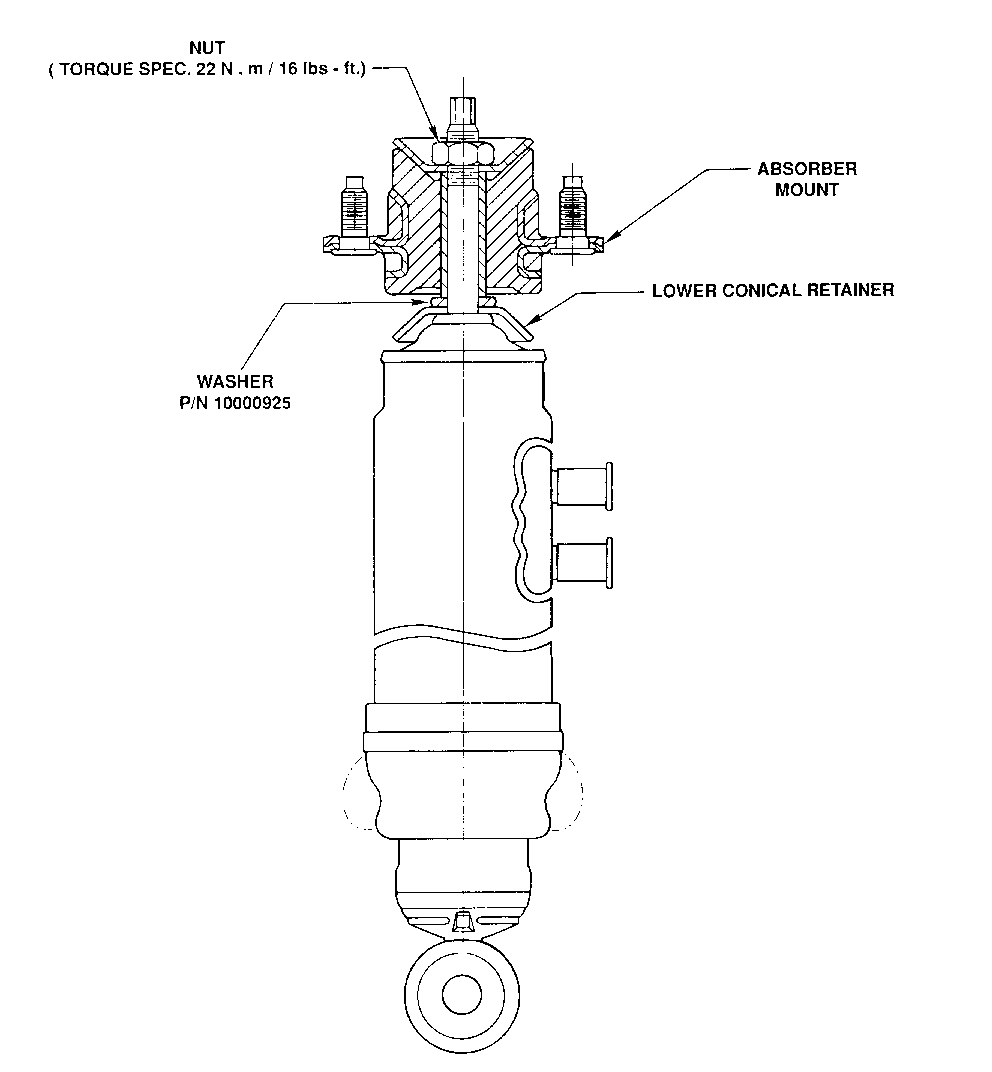 NUT
( TORQUE SPEC. 22 N . m / 16 lbs - ft.)

ABSORBER
MOUNT

LOWER CONICAL RETAINER

WASHER
P/N 10000925