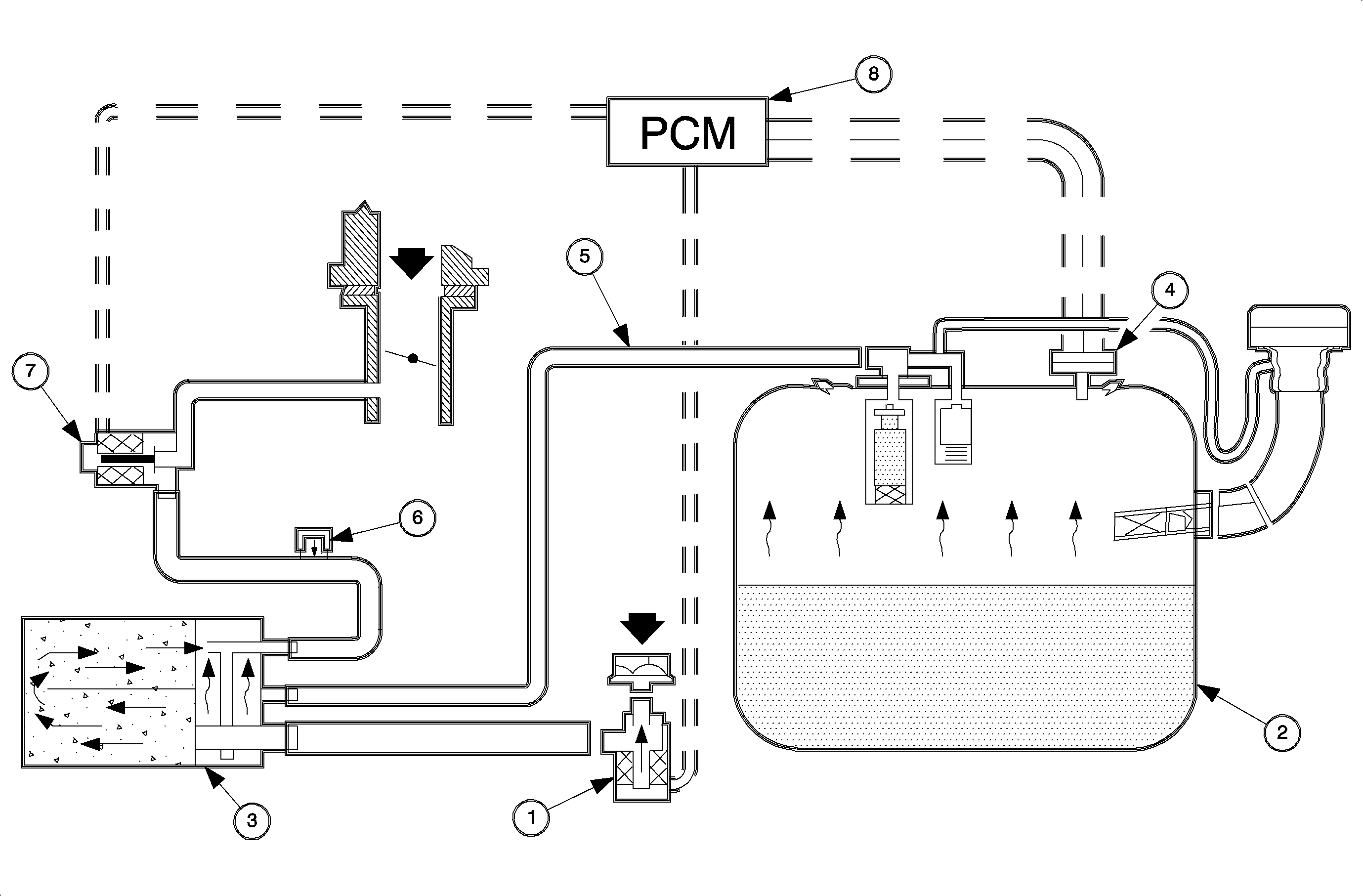 8

PCM

5

4

7

6

3

1

2