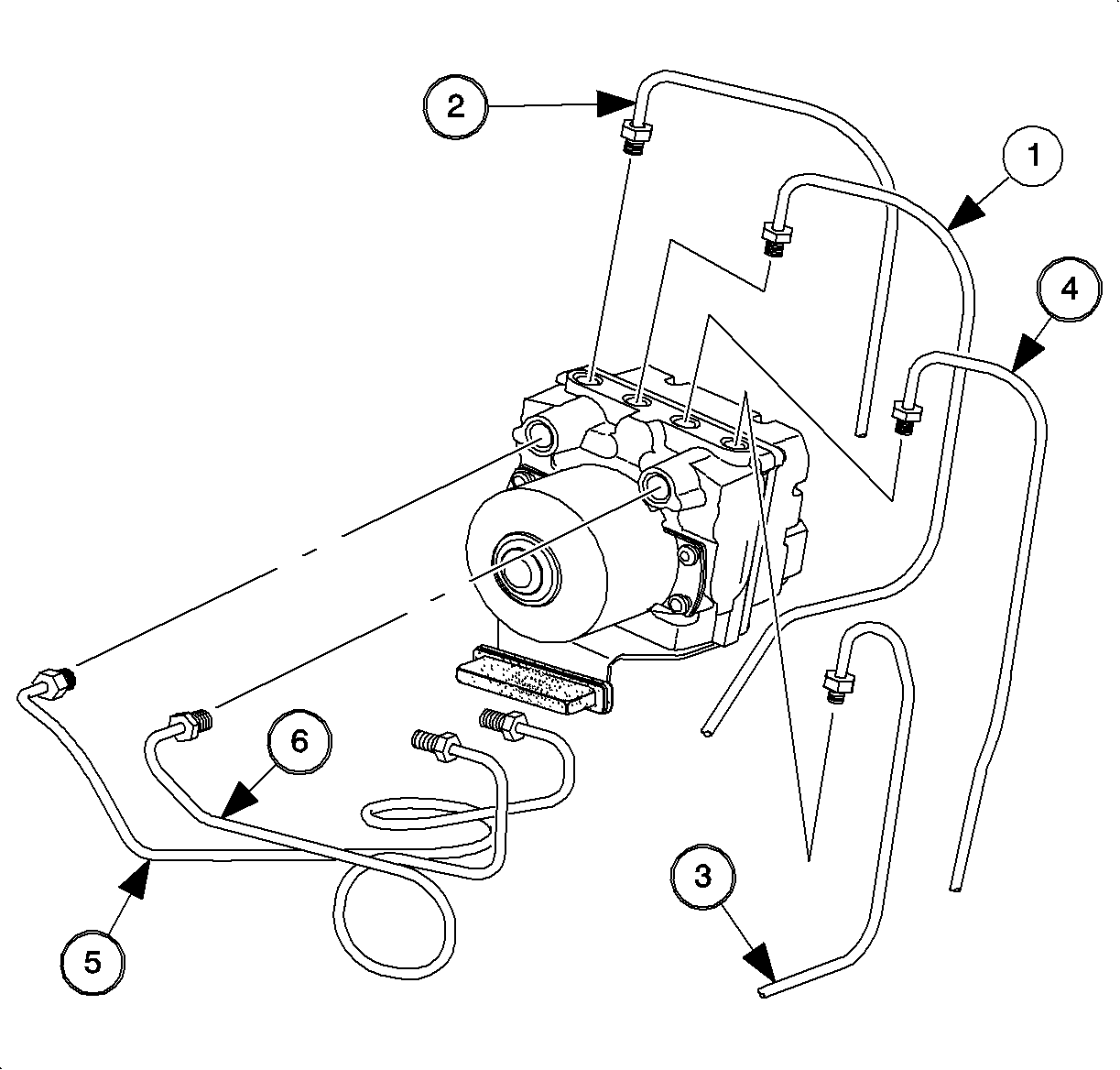 2
1
4
6
3
5