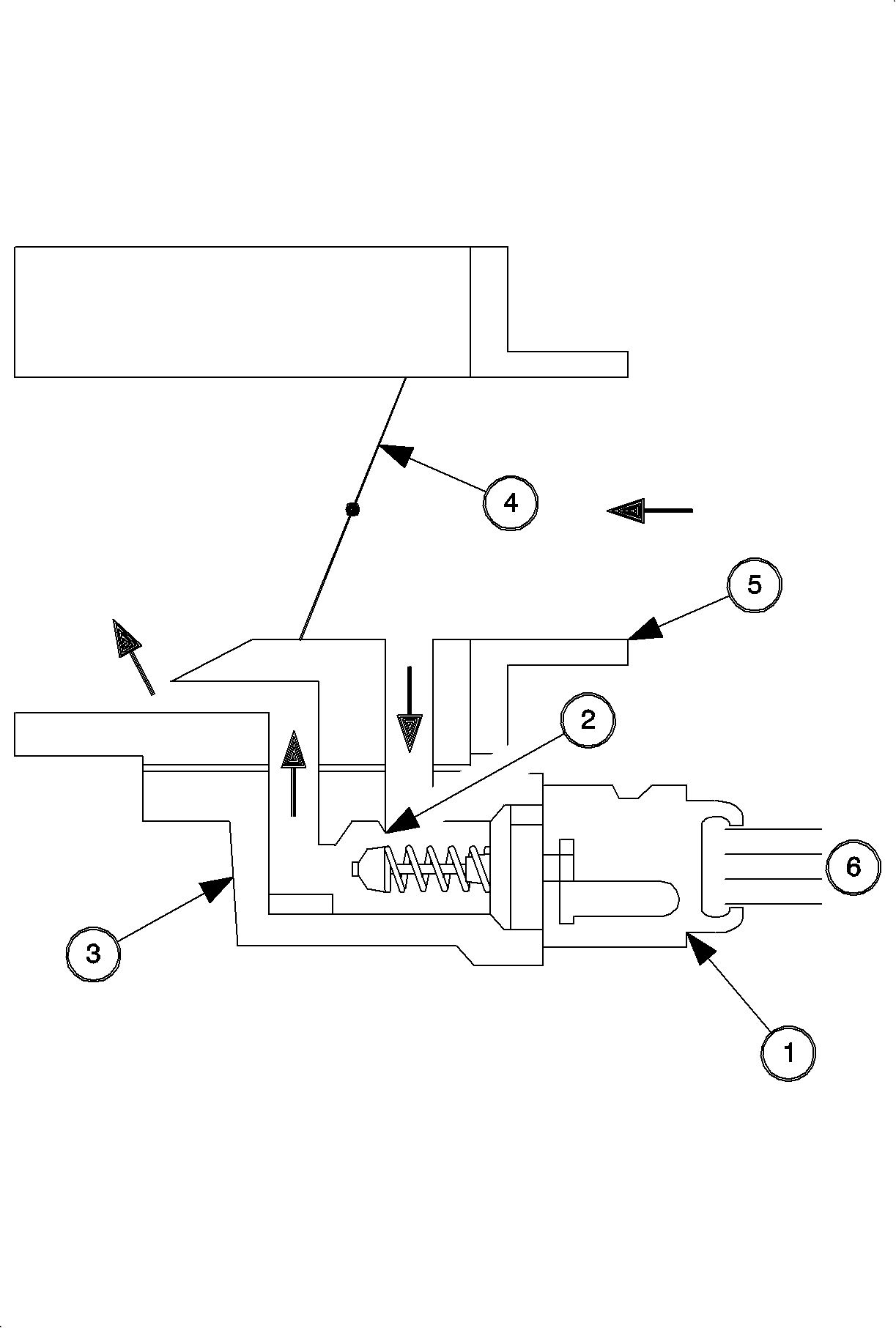 4
5
2
6
3
1