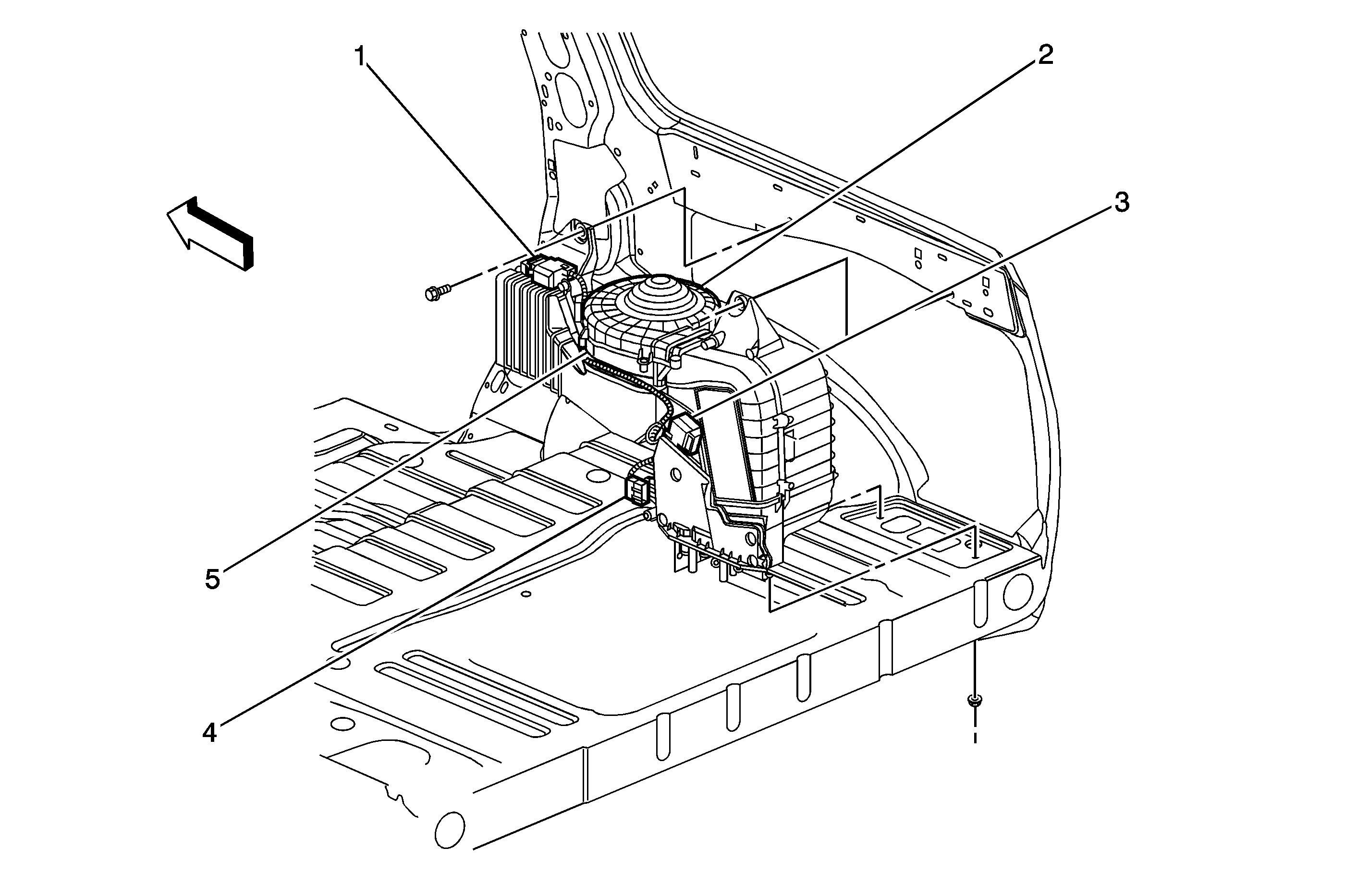 1
2
3
5
4