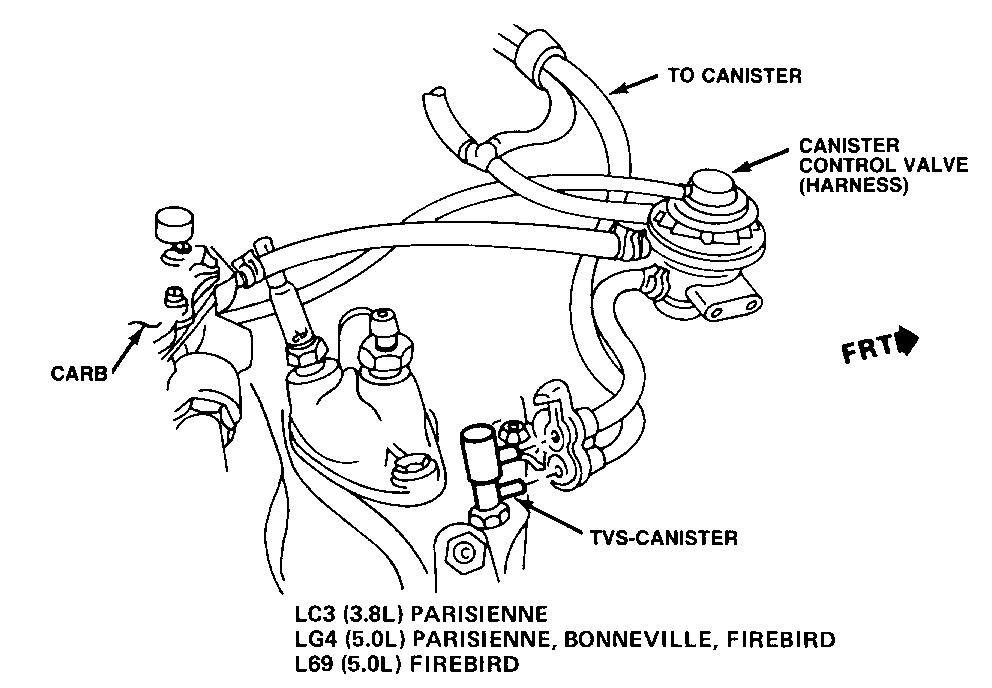 TO CANISTER

CANISTER
CONTROL VALVE
(HARNESS)

CARB

FRT

TVS-CANISTER

LC3 (3.8L) PARISIENNE
LG4 (5.0L) PARISIENNE, BONNEVILLE, FIREBIRD
L69 (5.0L) FIREBIRD