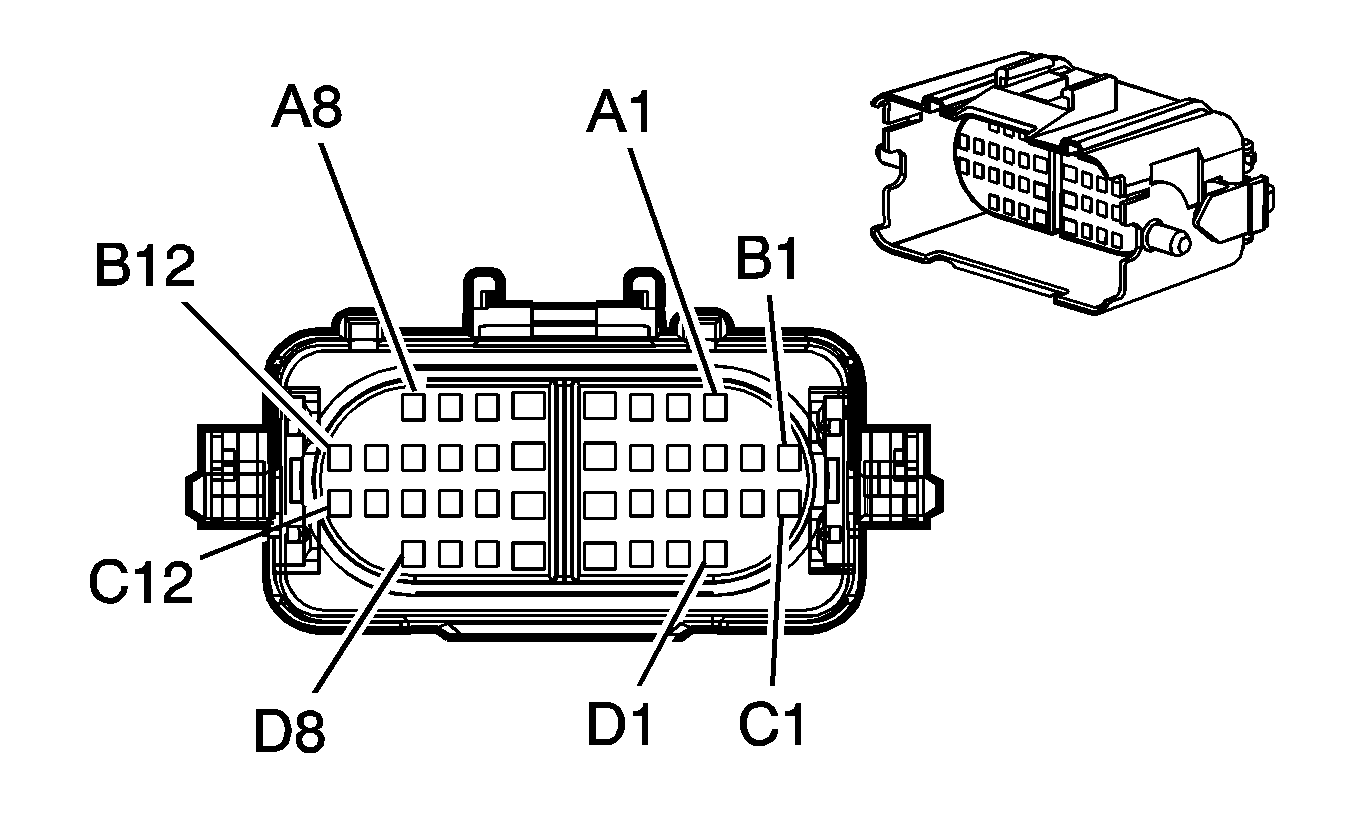 A8
A1
B12
B1
C12
D8
D1
C1