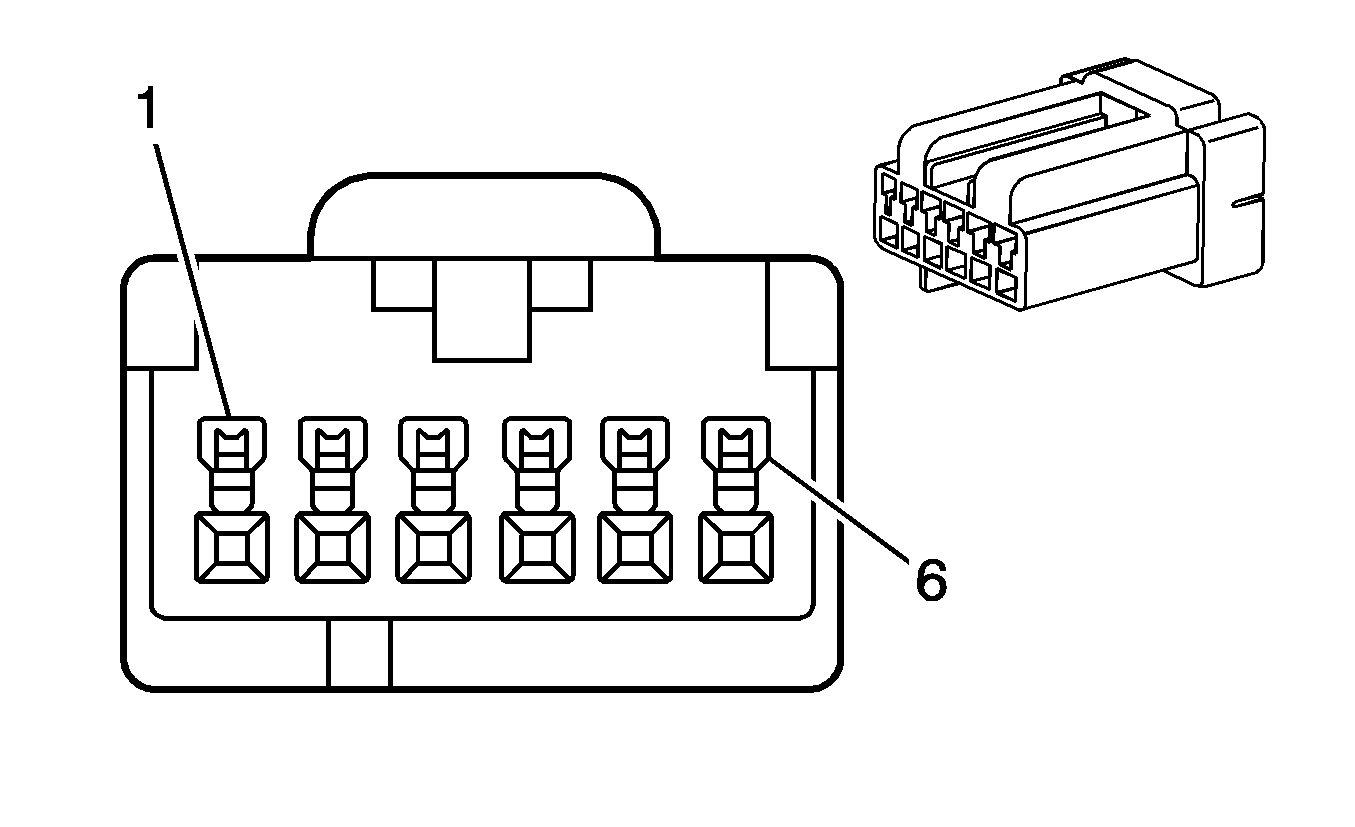 1
6