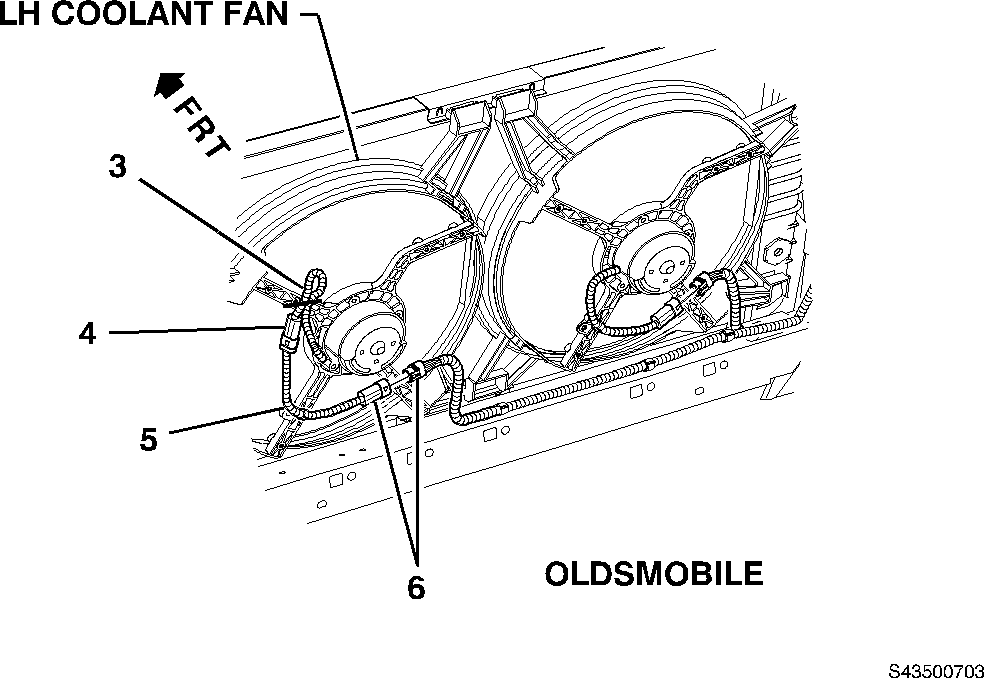 LH COOLANT FAN

FRT

3

4

5

6

OLDSMOBILE

S43500703