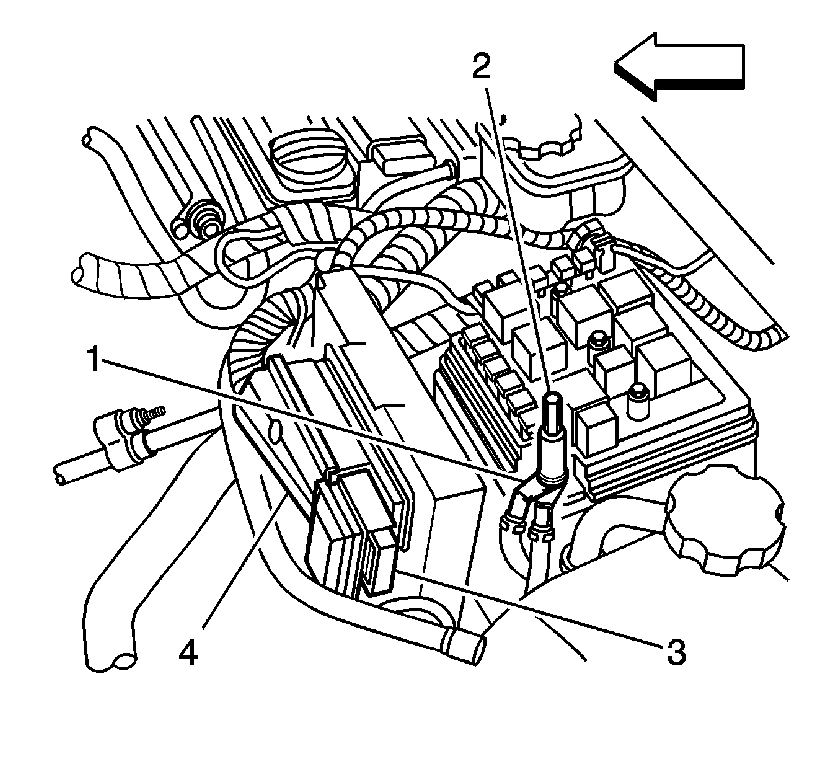 2
1
4
3