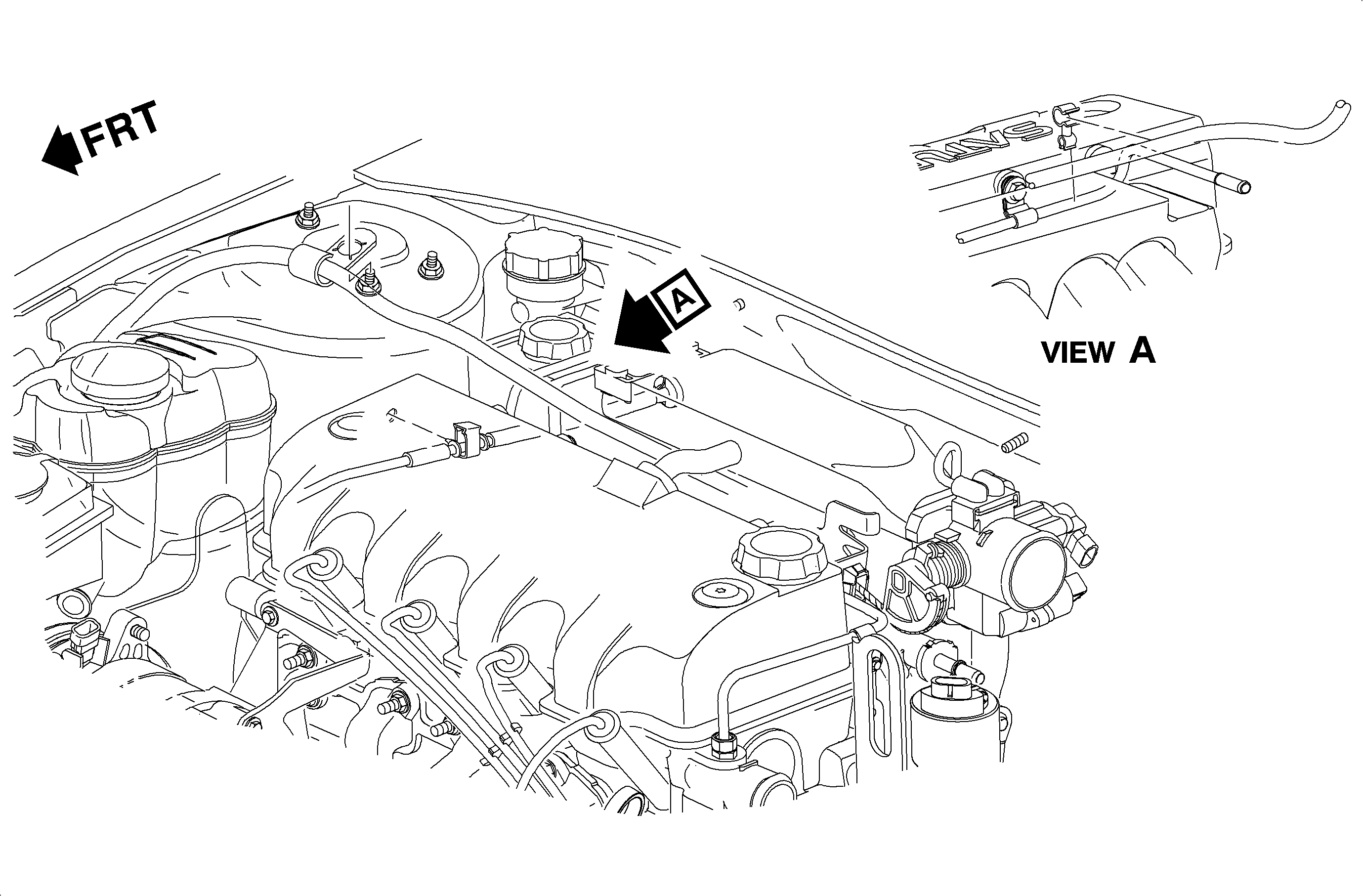 FRT

A

VIEW A