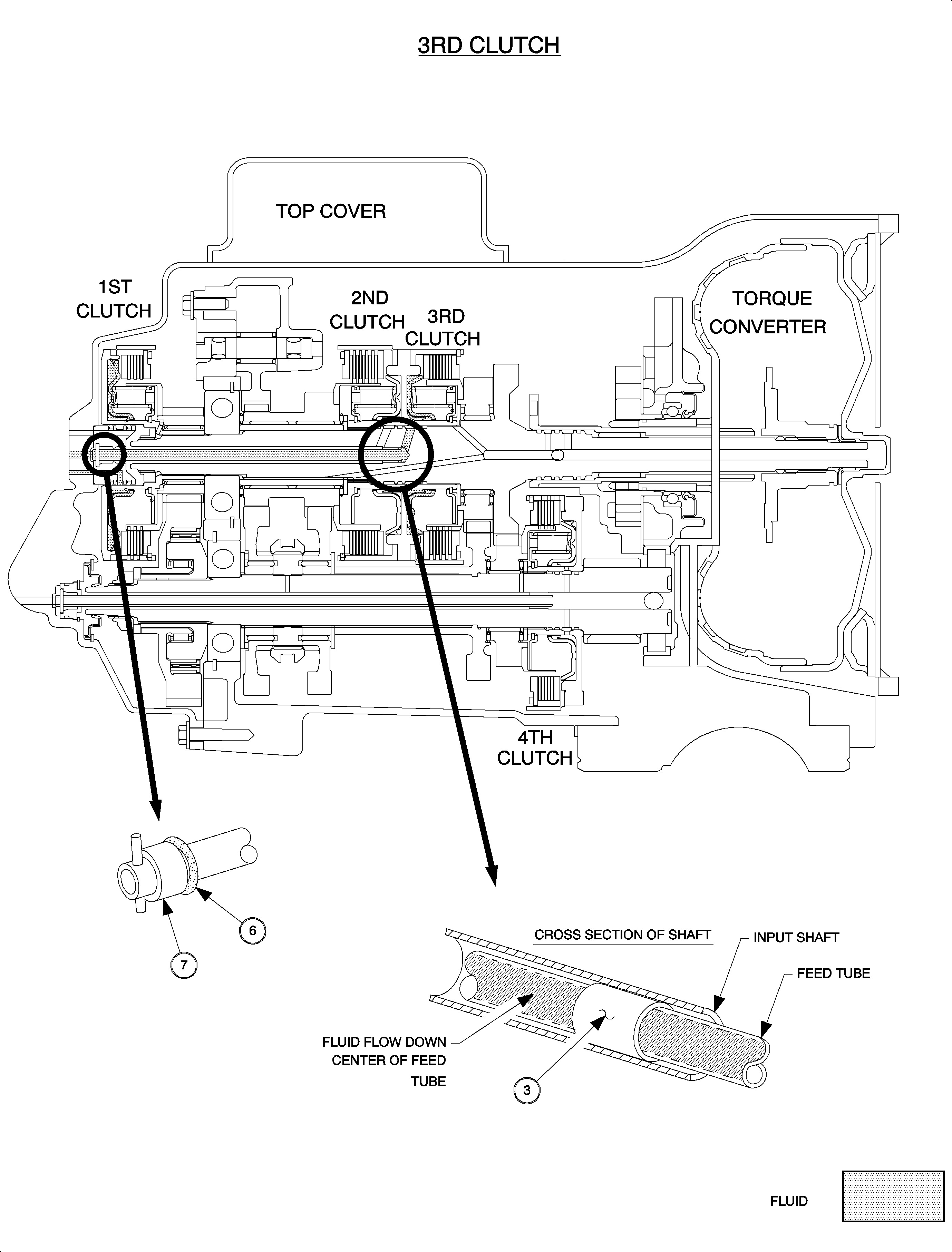 3RD CLUTCH

TOP COVER

1ST CLUTCH

2ND CLUTCH

3RD CLUTCH

TORQUE CONVERTER

4TH CLUTCH

6

7

CROSS SECTION OF SHAFT

INPUT SHAFT

FEED TUBE

FLUID FLOW DOWN CENTER OF FEED TUBE

3

FLUID