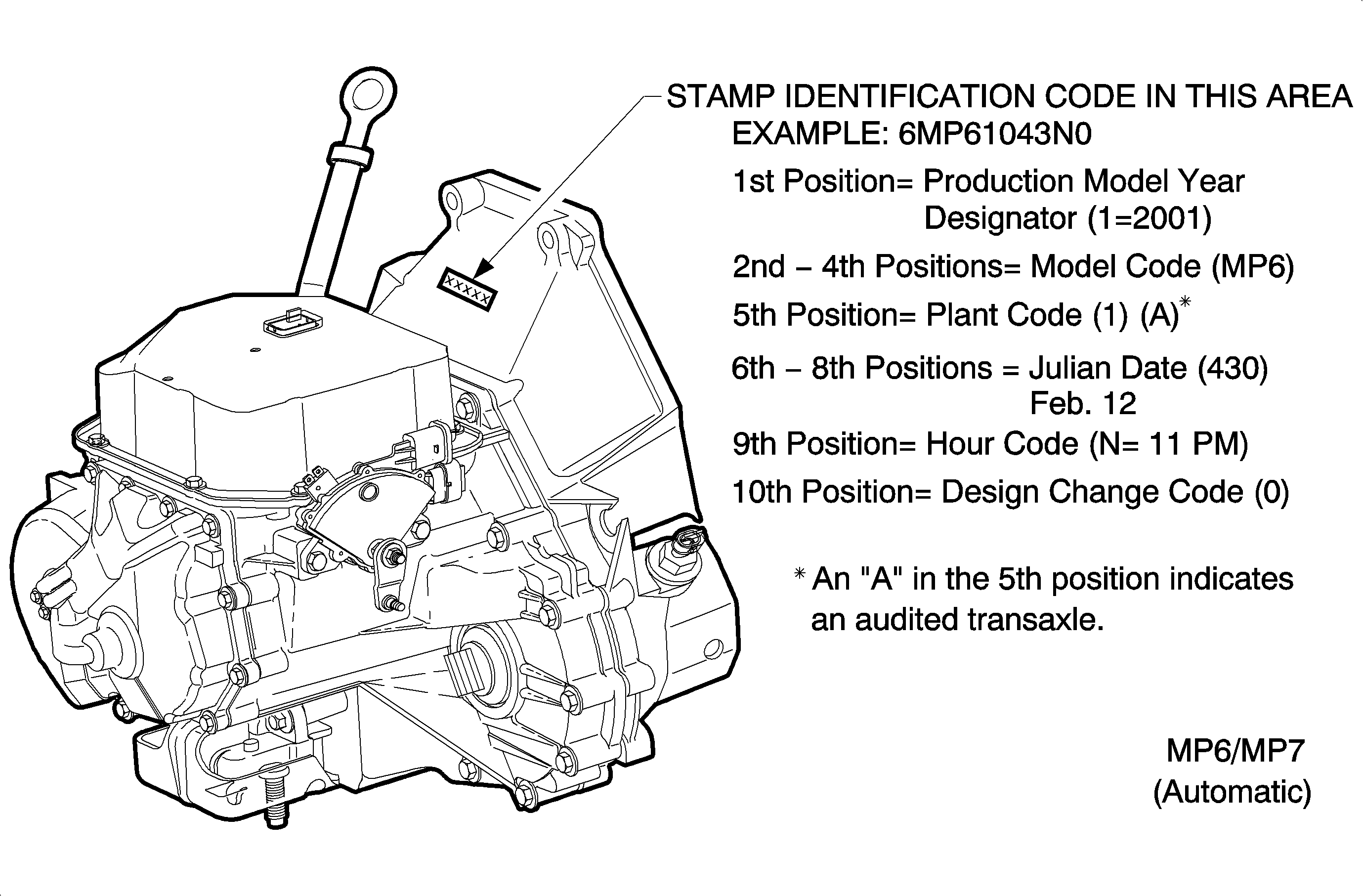 XXXXX

STAMP IDENTIFICATION CODE IN THIS AREA
EXAMPLE: 6MP61043N0

1st Position= Production Model Year Designator (1=2001)

2nd – 4th Positions= Model Code (MP6)

5th Position= Plant Code (1) (A)*

6th – 8th Positions = Julian Date (430) Feb. 12

9th Position= Hour Code (N= 11 PM)

10th Position= Design Change Code (0)

* An "A" in the 5th position indicates an audited transaxle.

MP6/MP7
(Automatic)