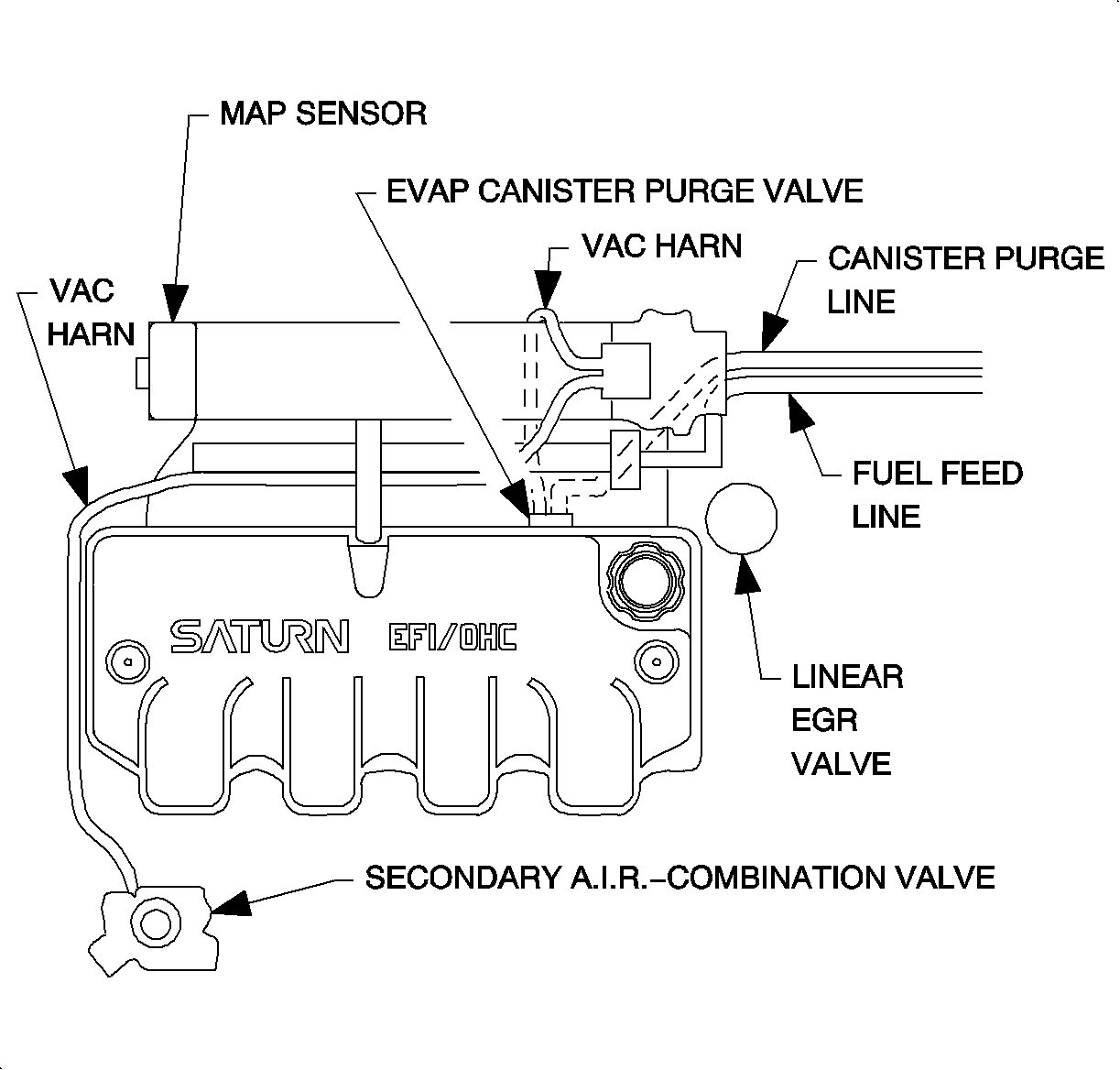 MAP SENSOR

EVAP CANISTER PURGE VALVE

VAC HARN

CANISTER PURGE LINE

VAC HARN

FUEL FEED LINE

SATURN EFI/OHC

LINEAR EGR VALVE

SECONDARY A.I.R.–COMBINATION VALVE