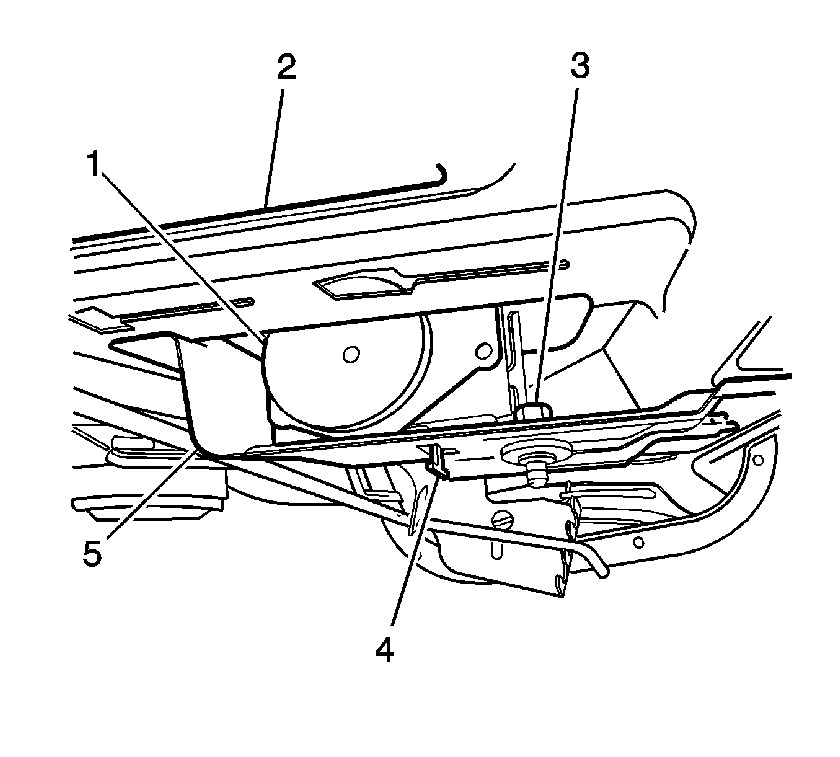 2
3
1
5
4