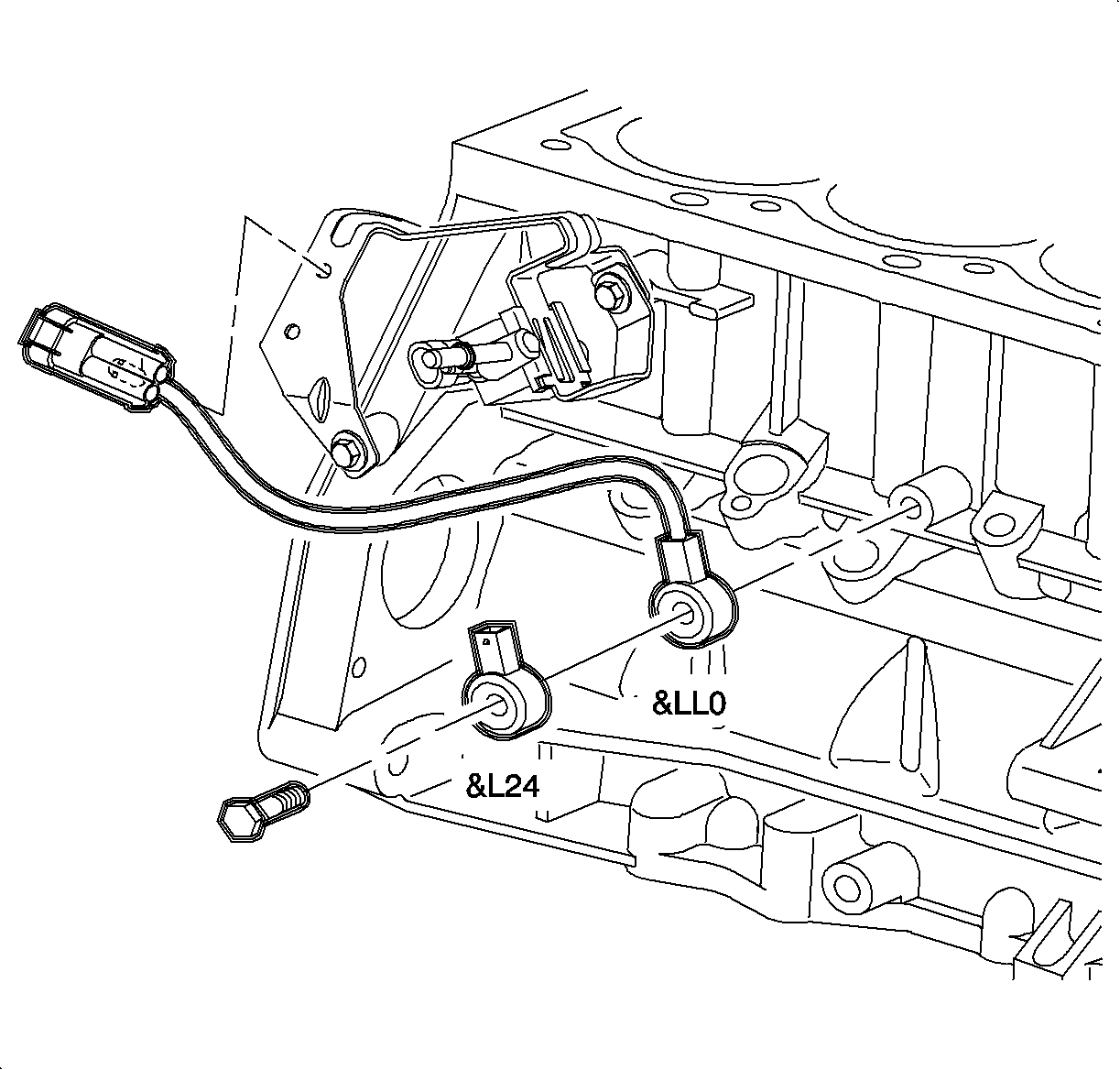 &LL0

&L24