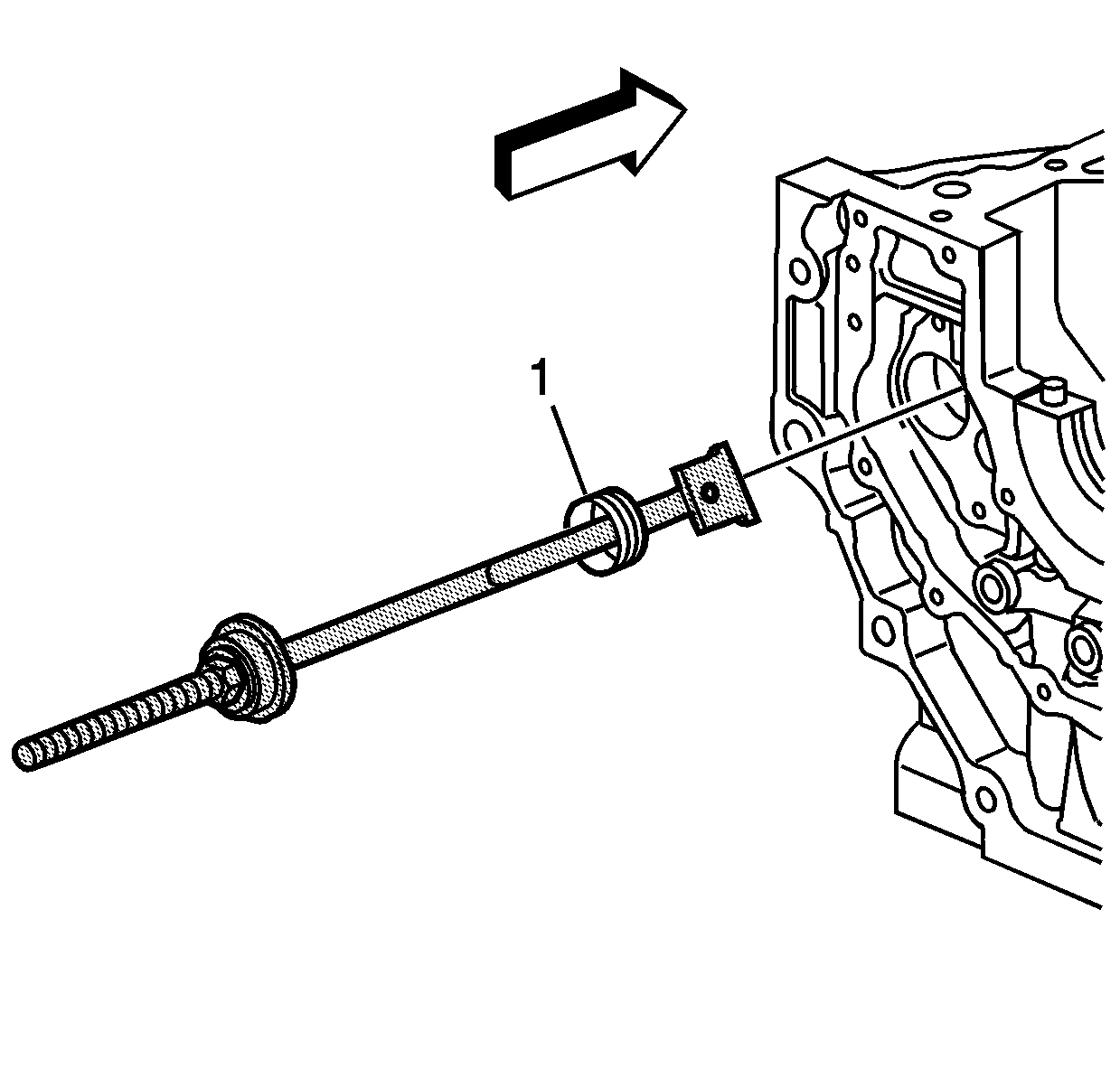 1