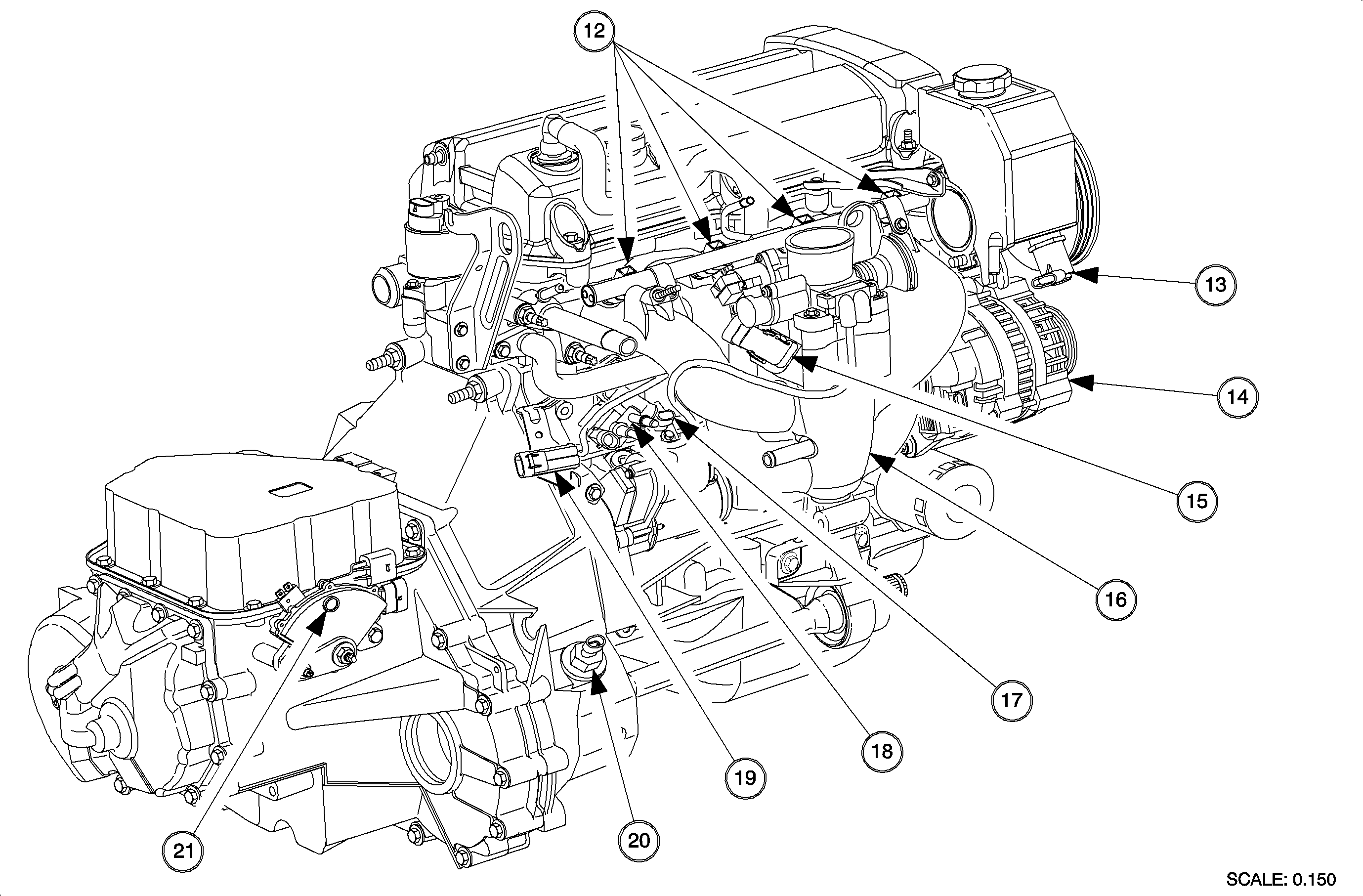 12
13
14
15
16
17
18
19
20
21
SCALE: 0.150