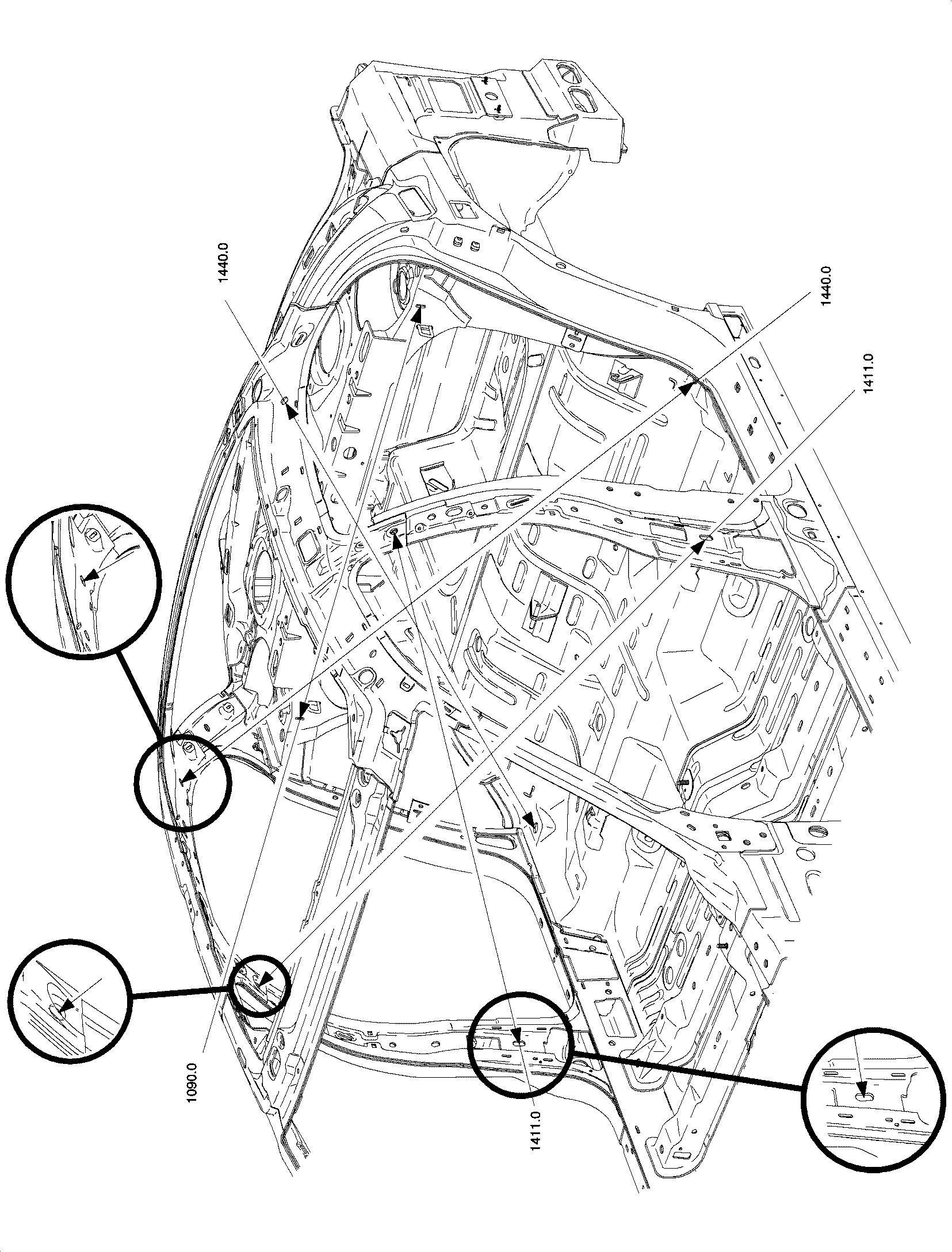 1440.0

1440.0

1411.0

1090.0

1411.0