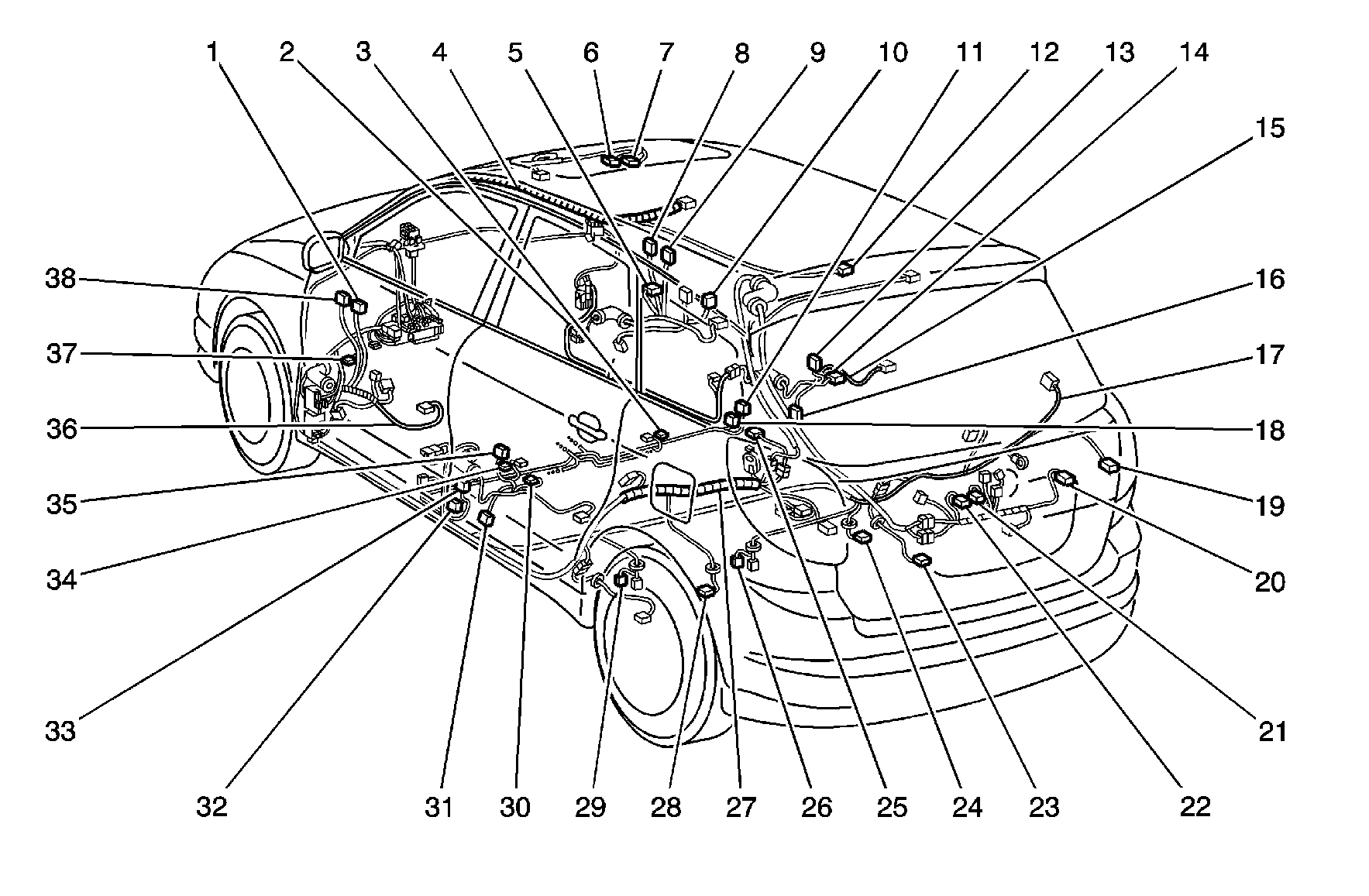 1 2 3 4 5 6 7 8 9 10 11 12 13 14

15

16

17

18

19

20

21

22 23 24 25 26 27 28 29 30 31 32

33

34

35

36

37

38