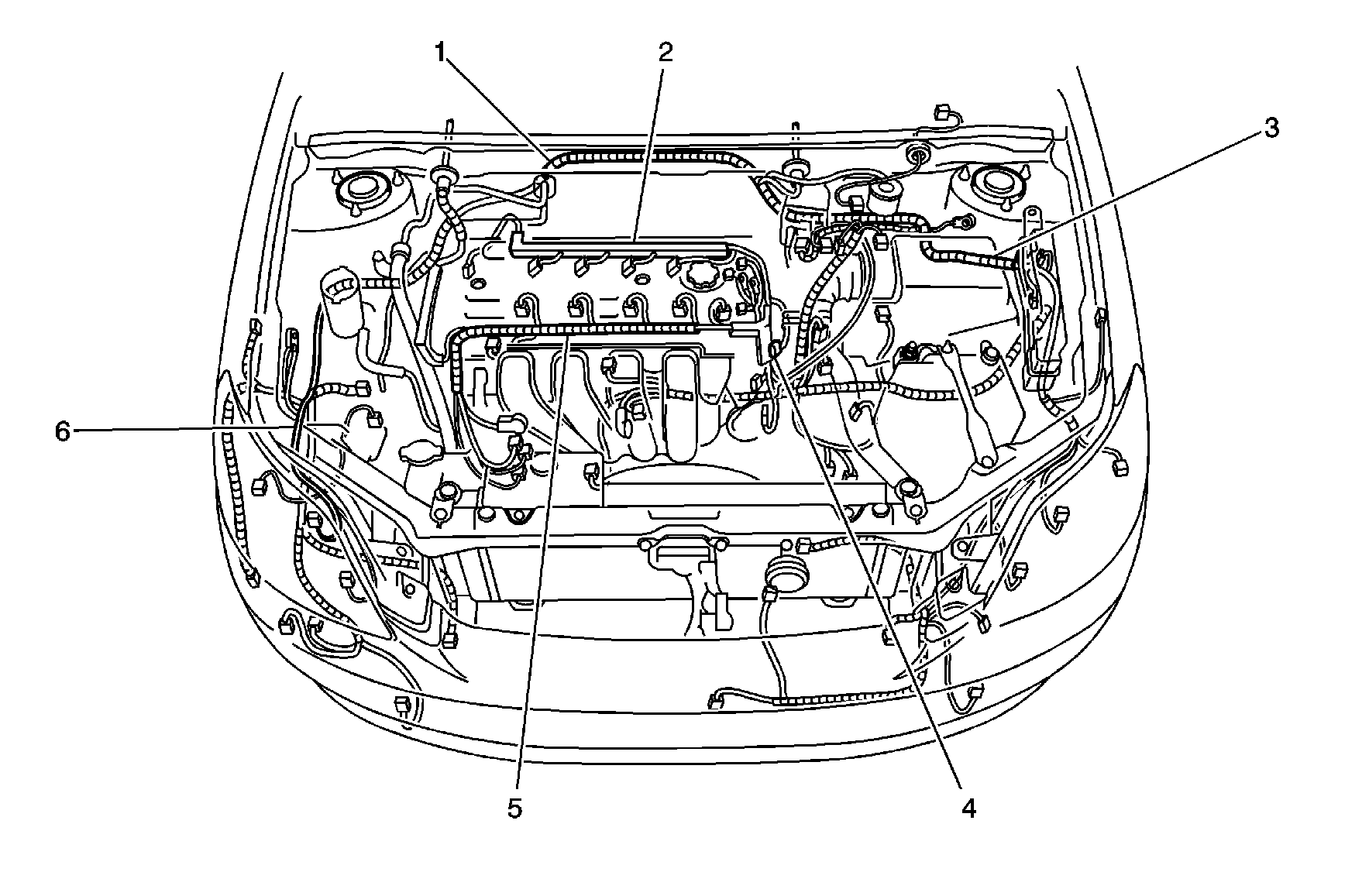 1
2
3
6
5
4