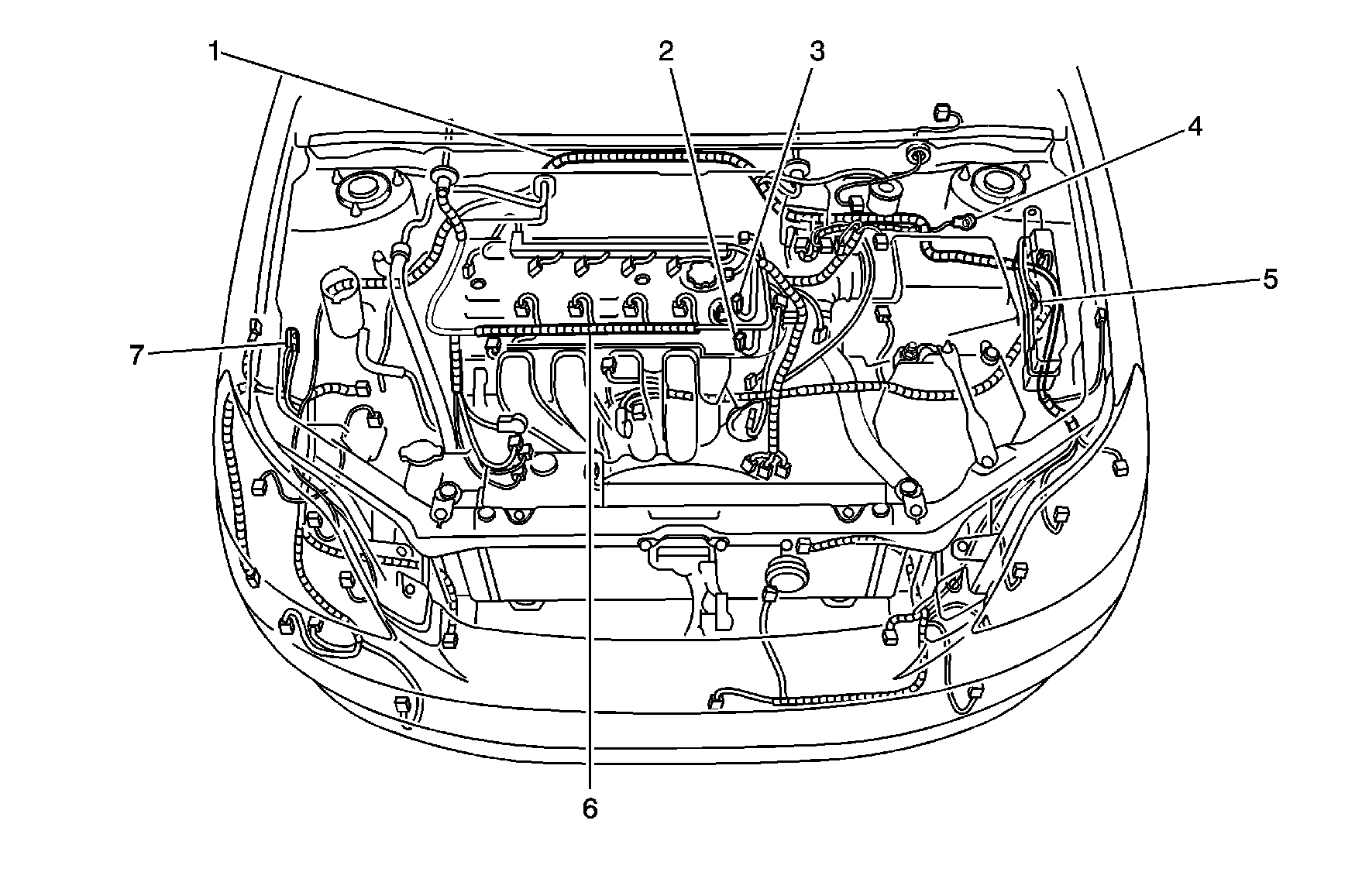 1
2
3
4
5
7
6