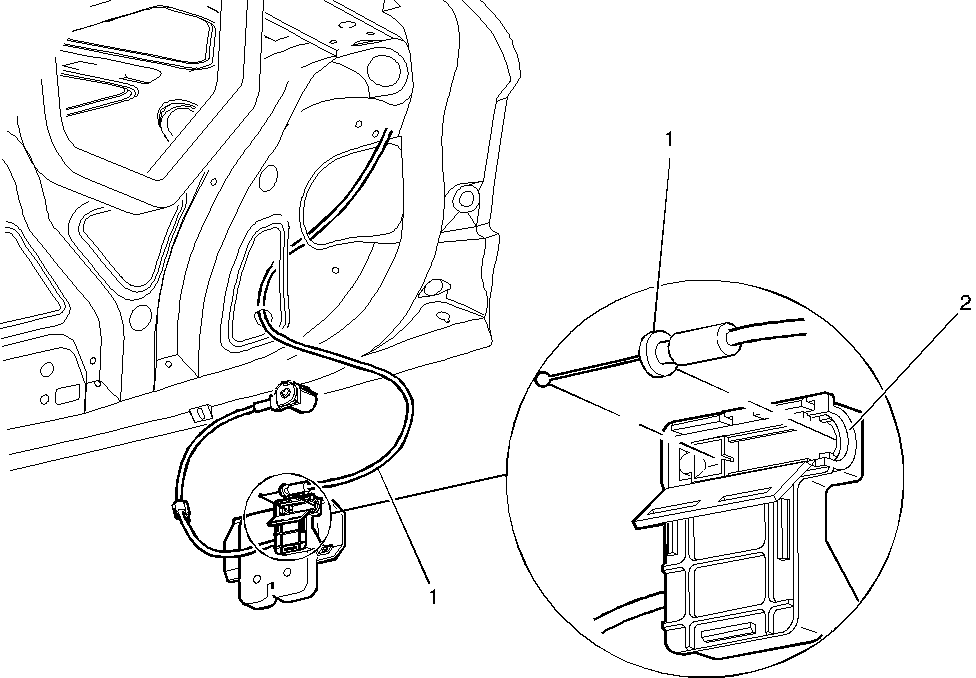 1
2
1