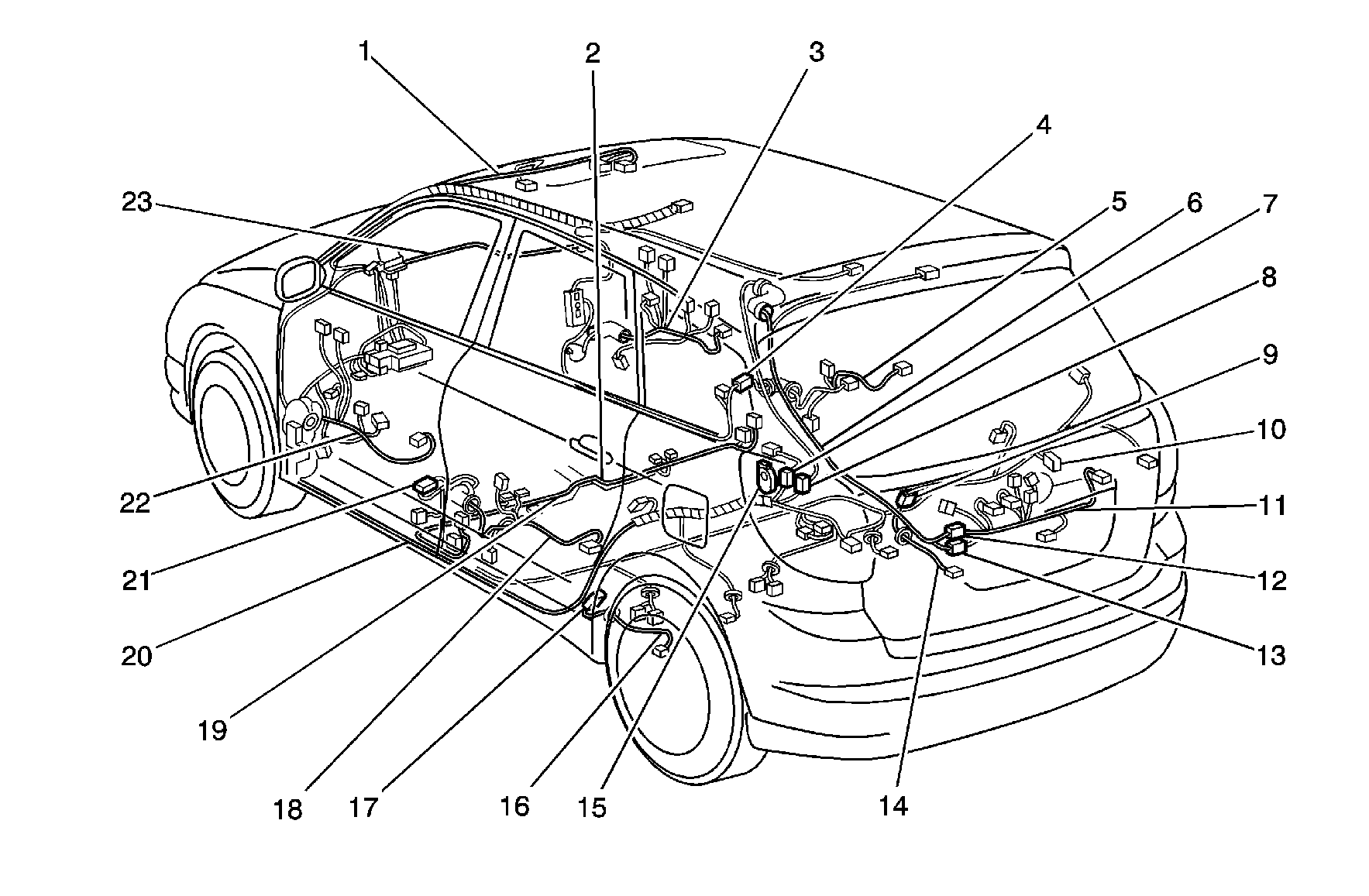 1
2
3
4
5
6
7
8
9
10
11
12
13
14
15
16
17
18
19
20
21
22
23