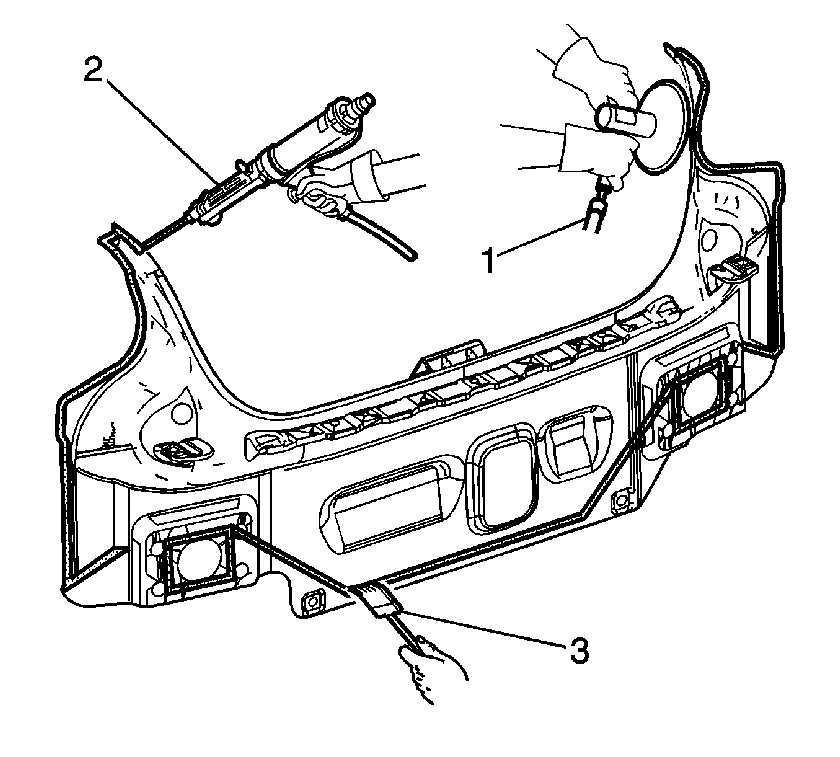 2

1

3