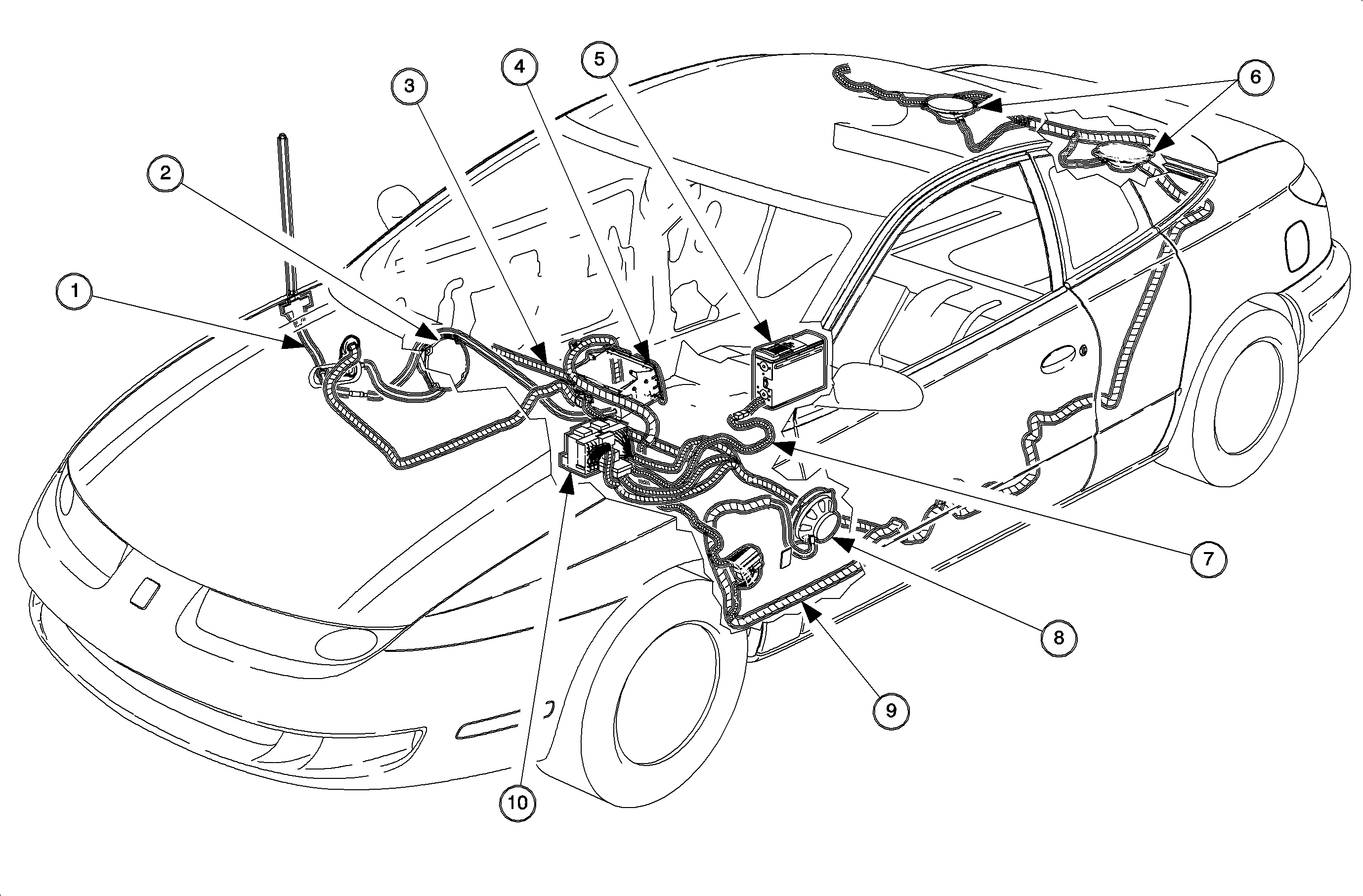 1
2
3
4
5
6
7
8
9
10