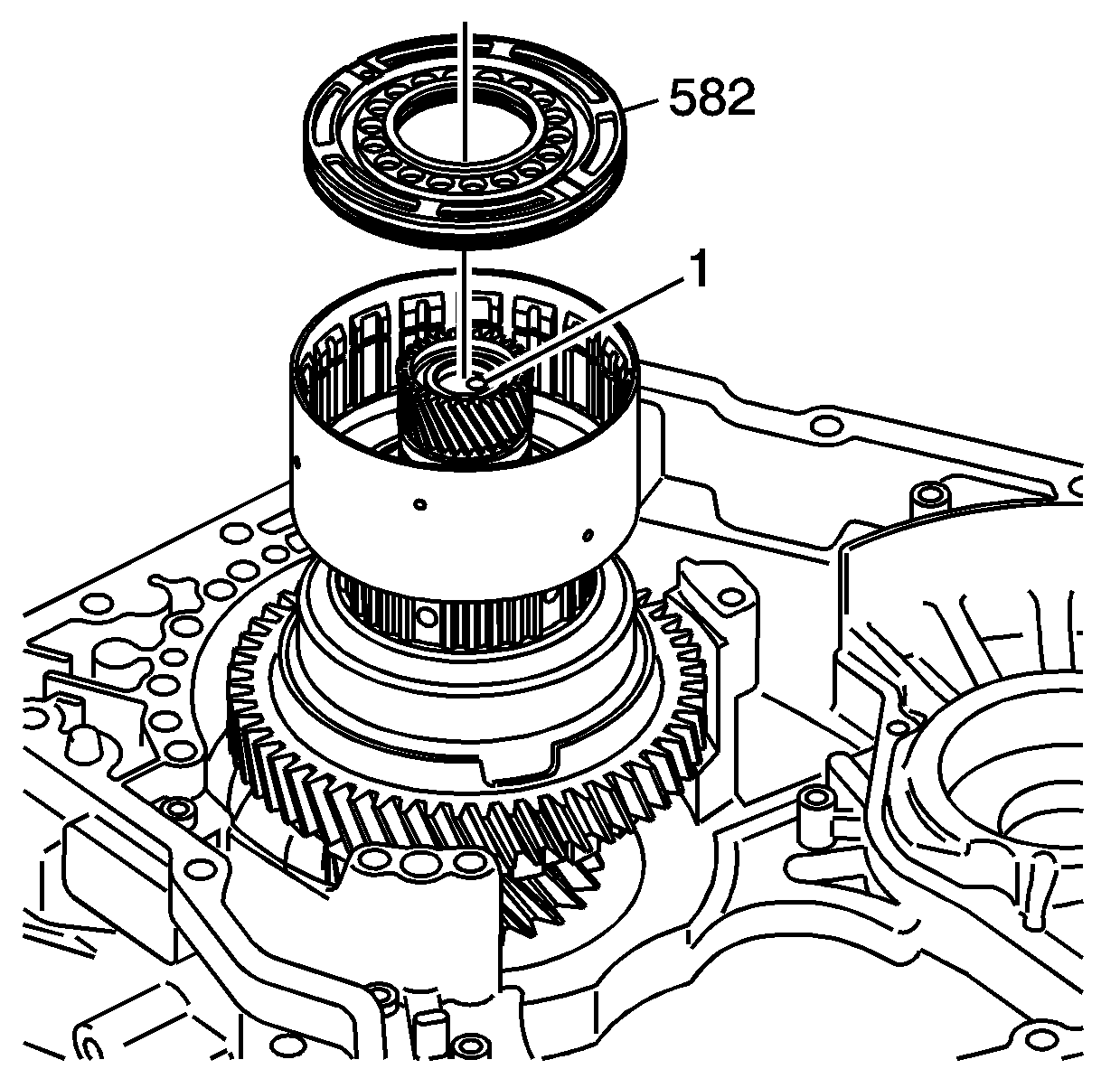 582

1