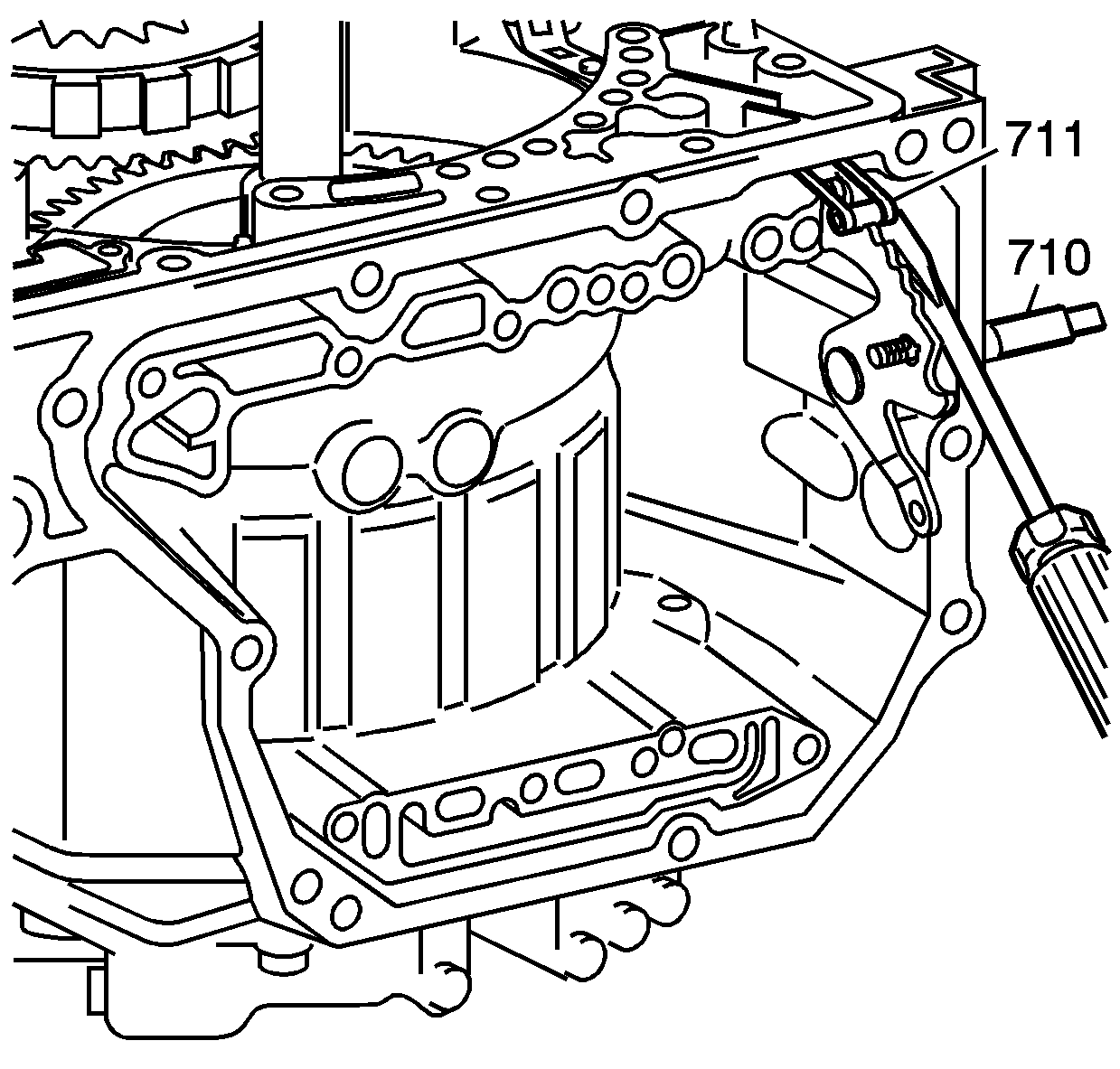 711
710