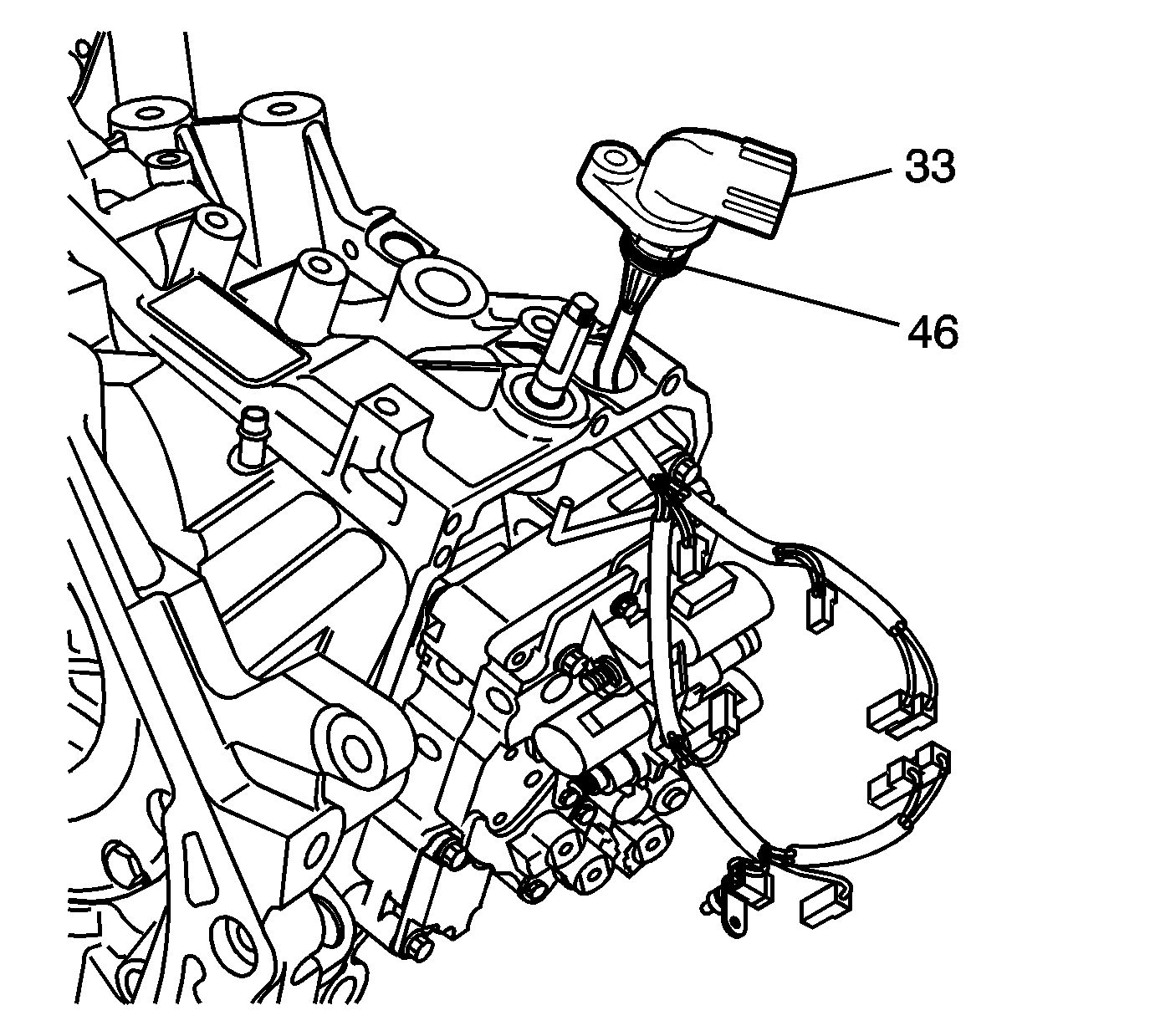 33
46