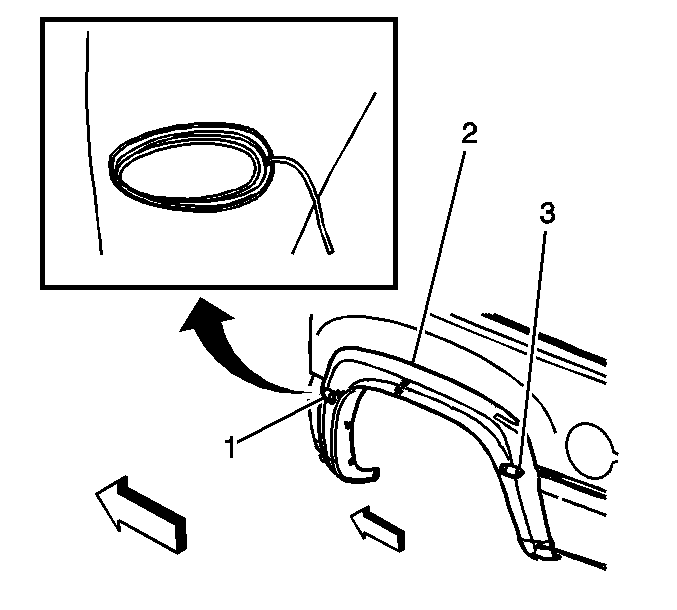 2
3
1