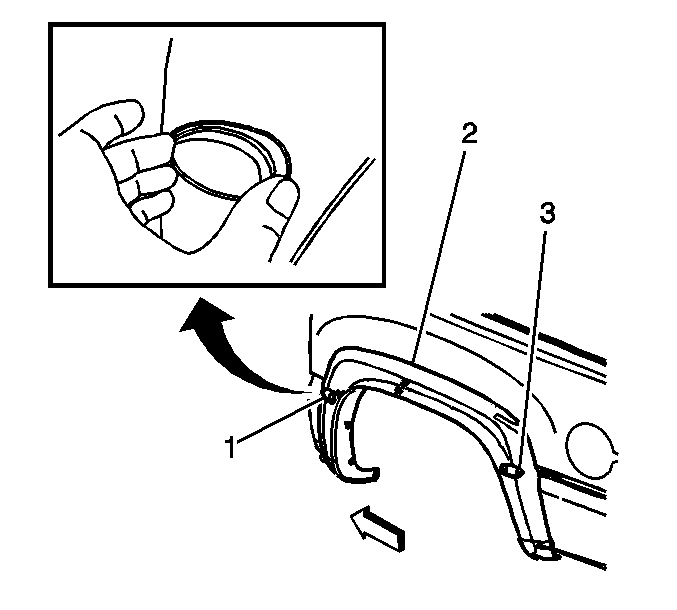 2
3
1