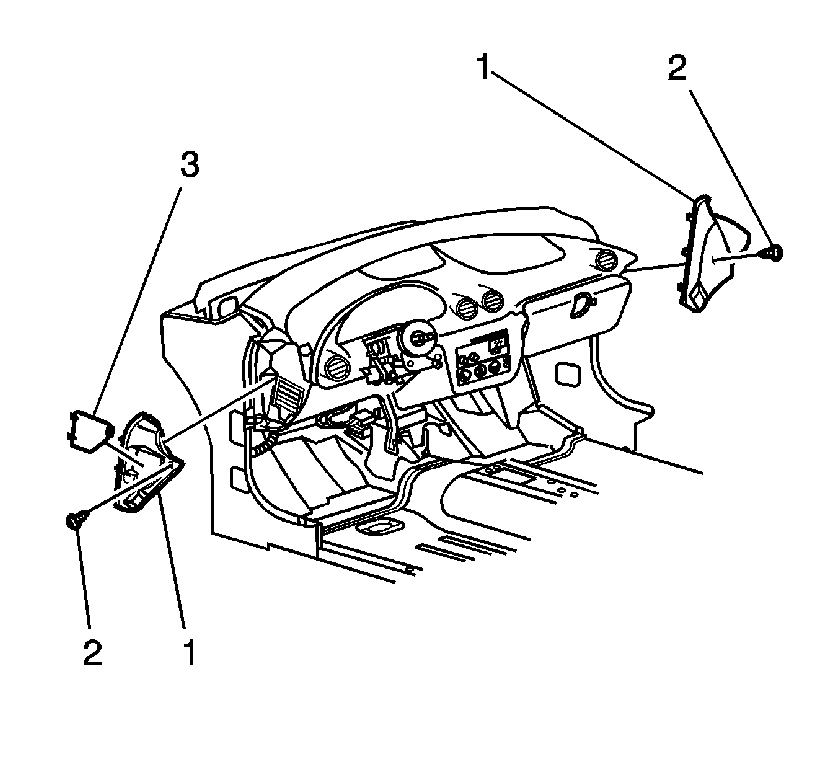 1
2
3
2
1