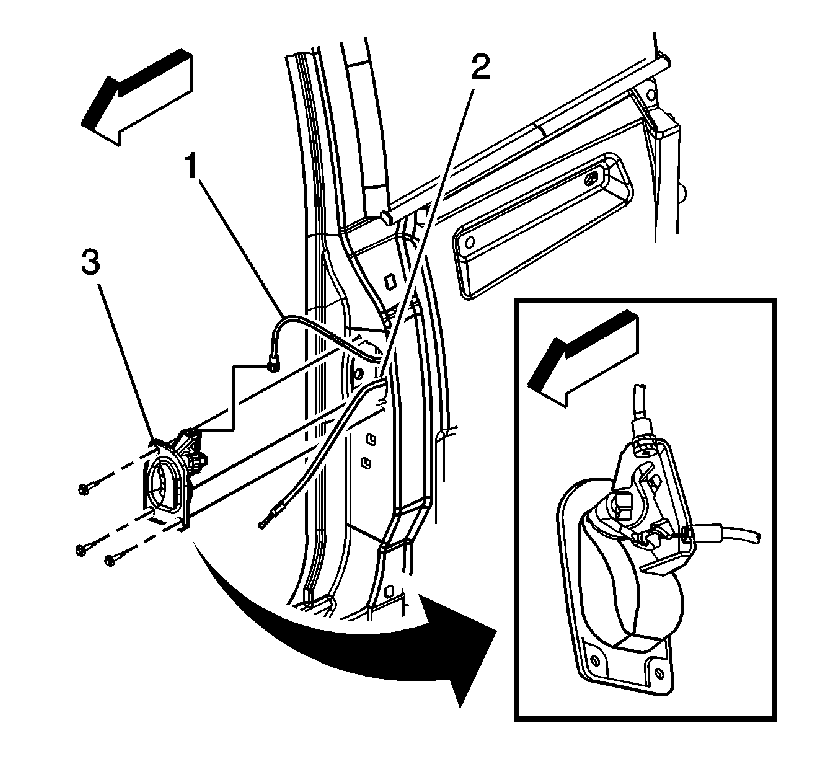 2
1
3