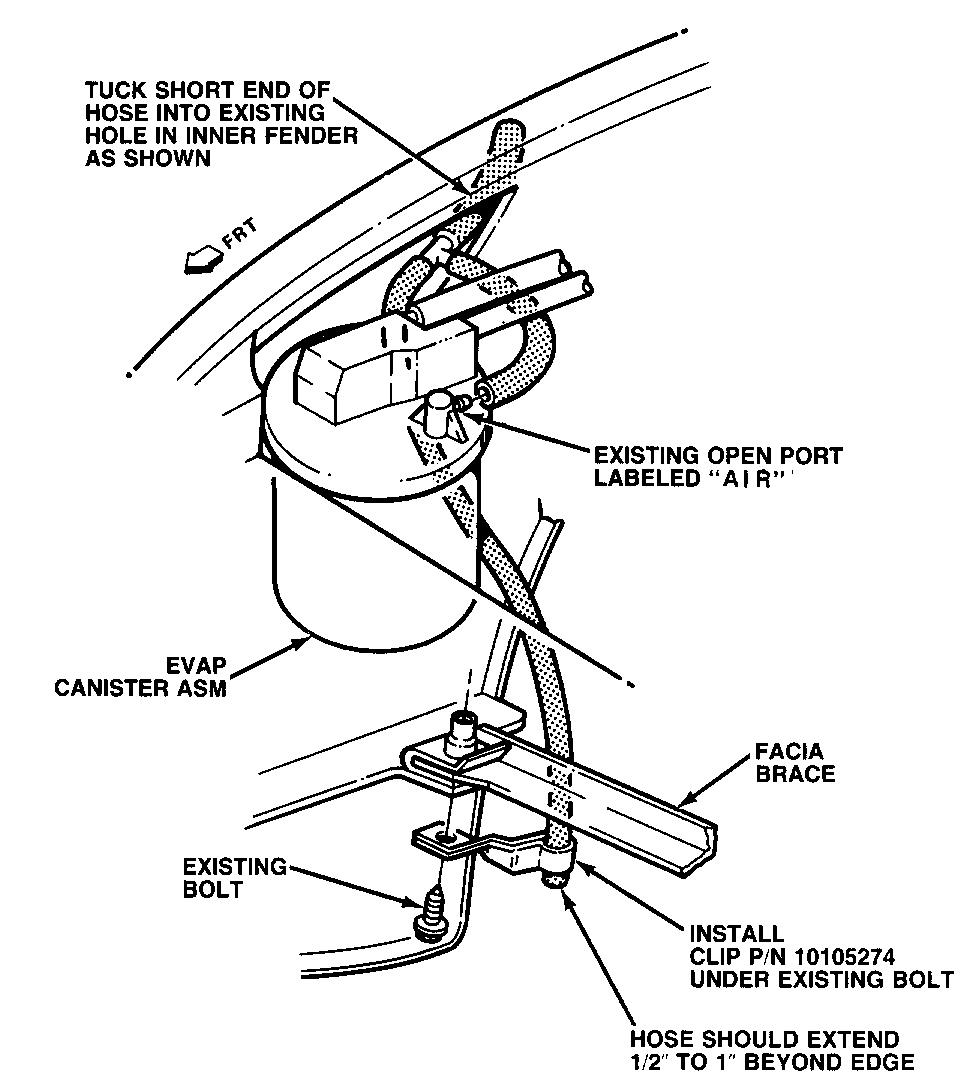 TUCK SHORT END OF HOSE INTO EXISTING HOLE IN INNER FENDER AS SHOWN

FRT

EXISTING OPEN PORT LABELED "AIR"

EVAP CANISTER ASM

FACIA BRACE

EXISTING BOLT

INSTALL CLIP P/N 10105274 UNDER EXISTING BOLT

HOSE SHOULD EXTEND 1/2" TO 1" BEYOND EDGE