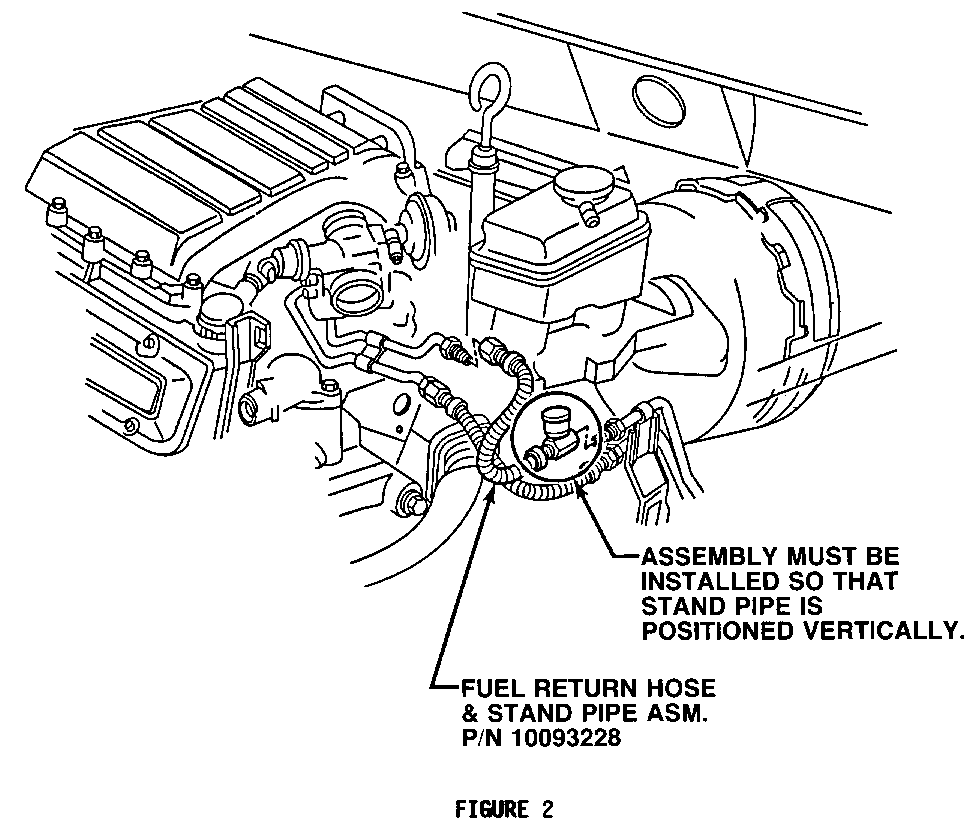 ASSEMBLY MUST BE INSTALLED SO THAT STAND PIPE IS POSITIONED VERTICALLY.

FUEL RETURN HOSE & STAND PIPE ASM. P/N 10093228

FIGURE 2