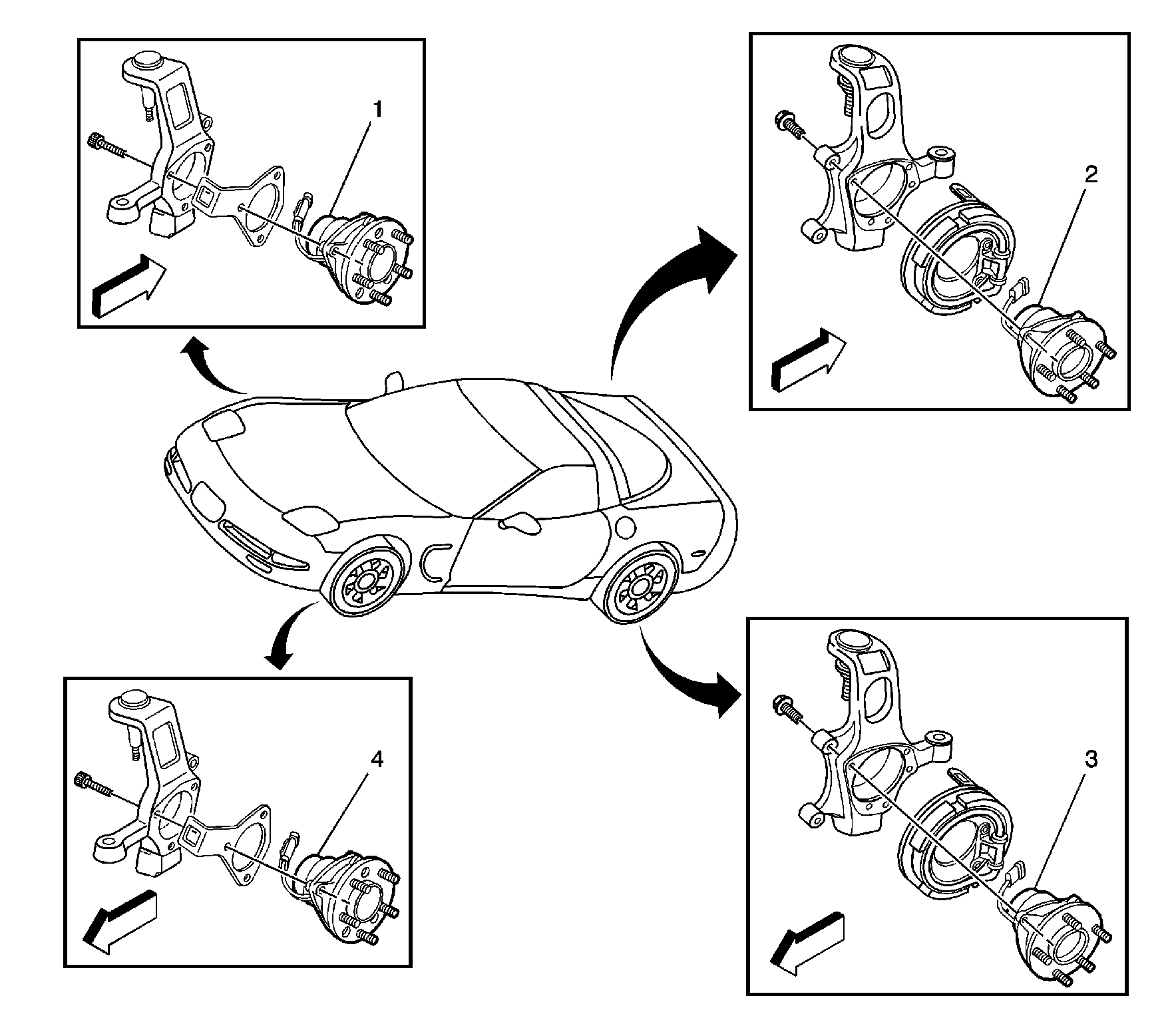 1

2

4

3