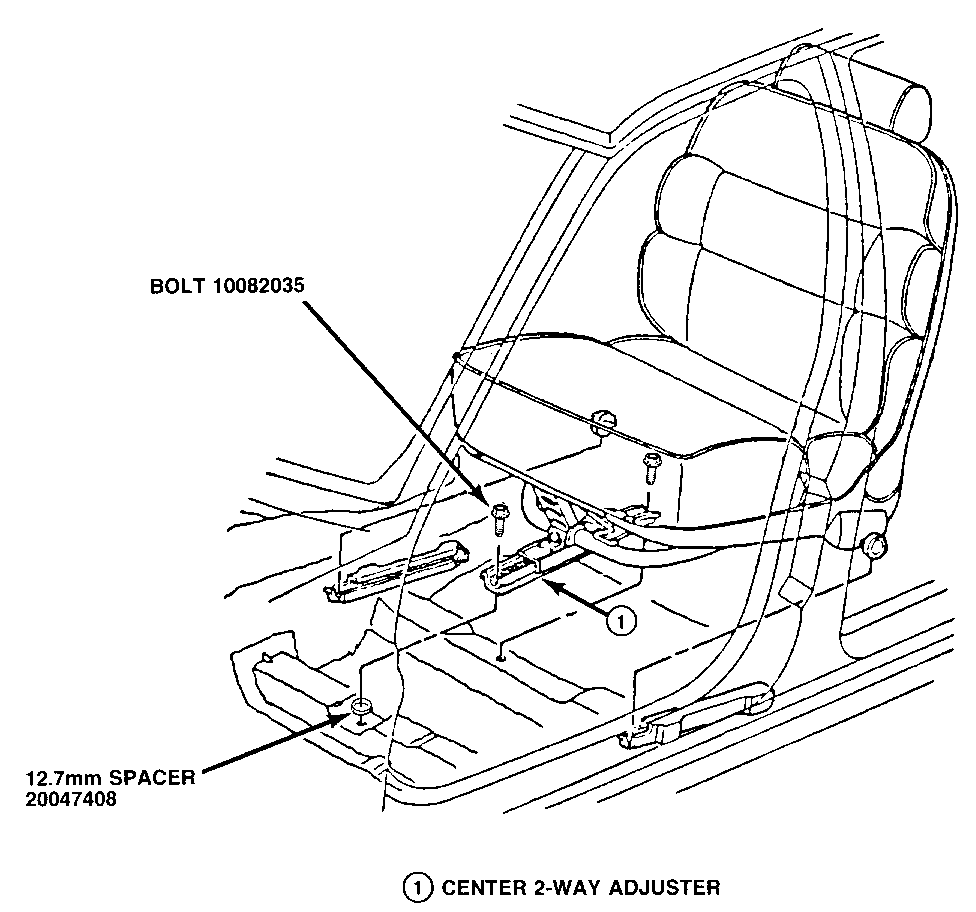 BOLT 10082035

1

12.7mm SPACER
20047408

1 CENTER 2-WAY ADJUSTER