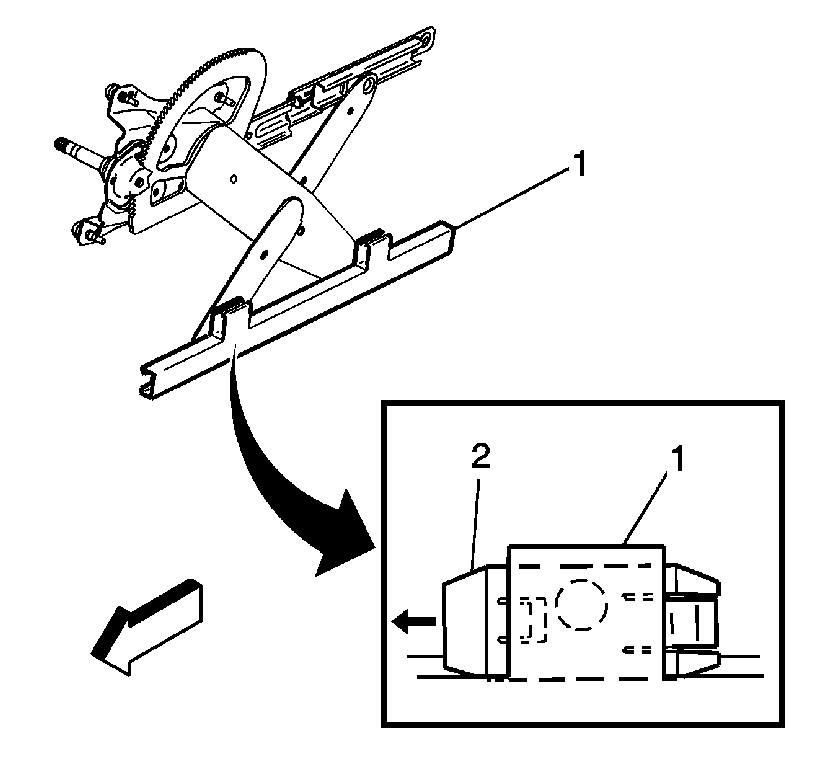 1

2

1