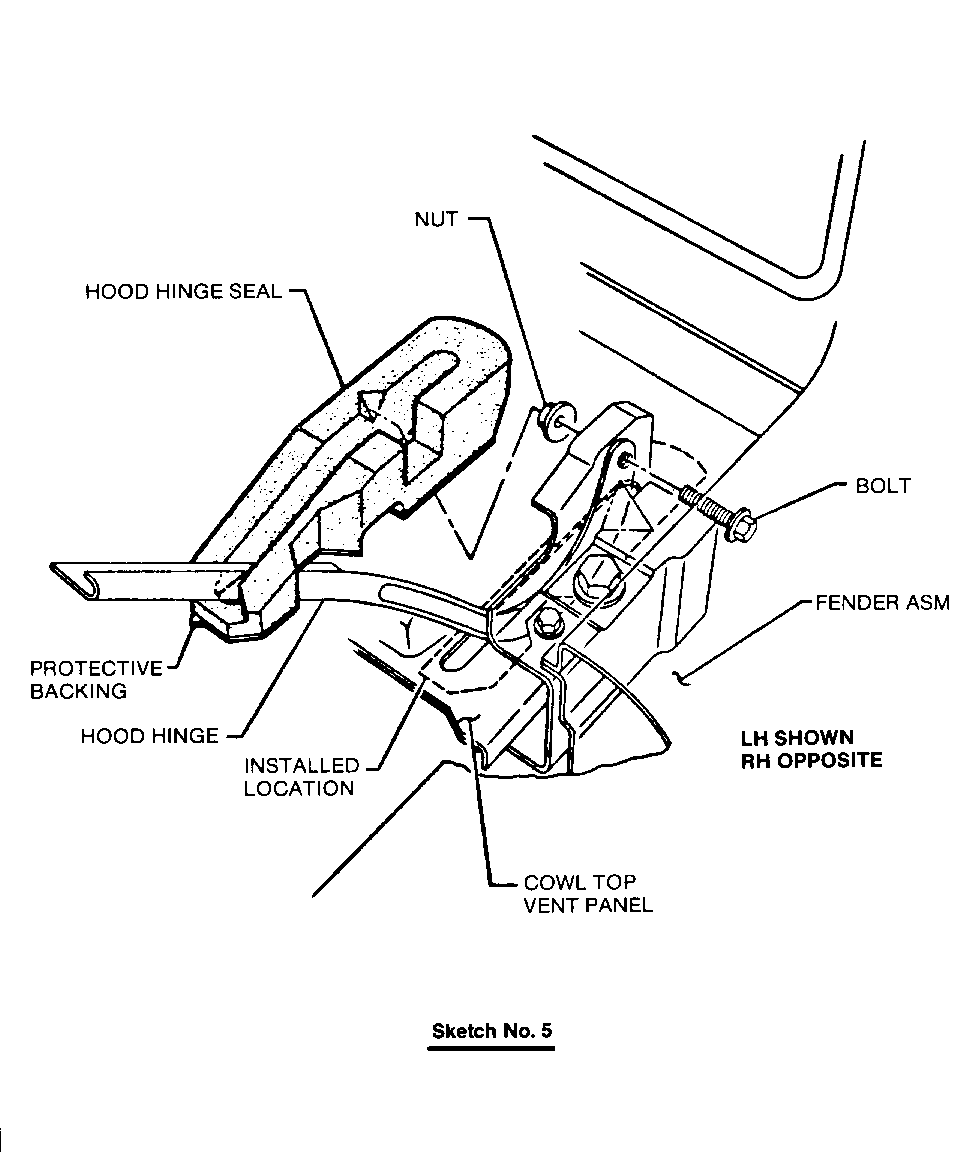 NUT

HOOD HINGE SEAL

BOLT

FENDER ASM

PROTECTIVE BACKING

HOOD HINGE

INSTALLED LOCATION

LH SHOWN
RH OPPOSITE

COWL TOP VENT PANEL

Sketch No. 5