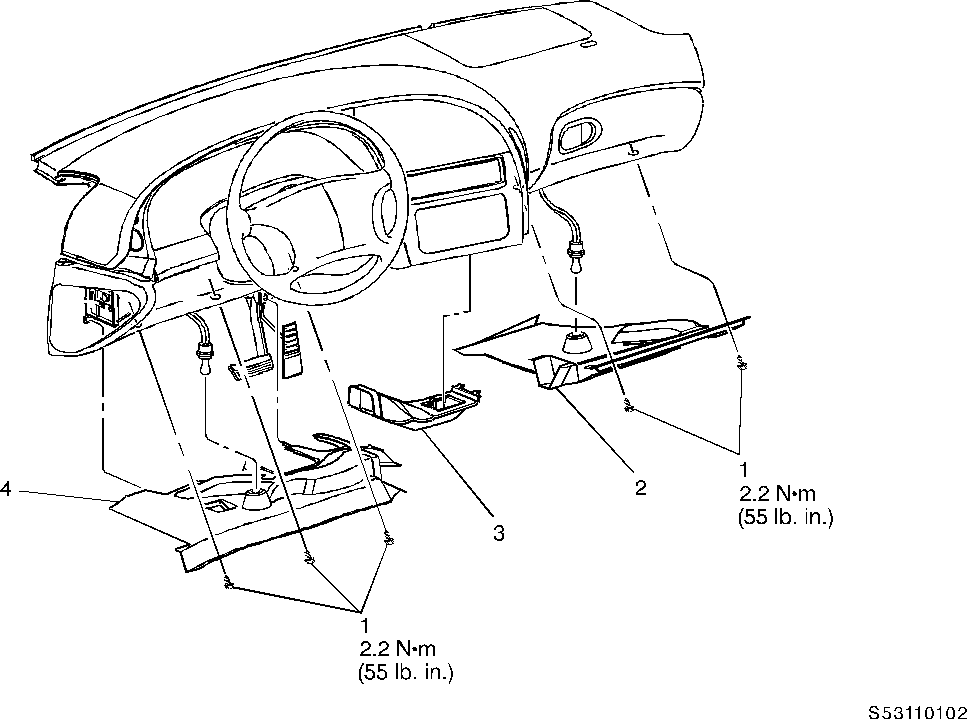 4

3

2

1
2.2 N•m
(55 lb. in.)

1
2.2 N•m
(55 lb. in.)

S53110102