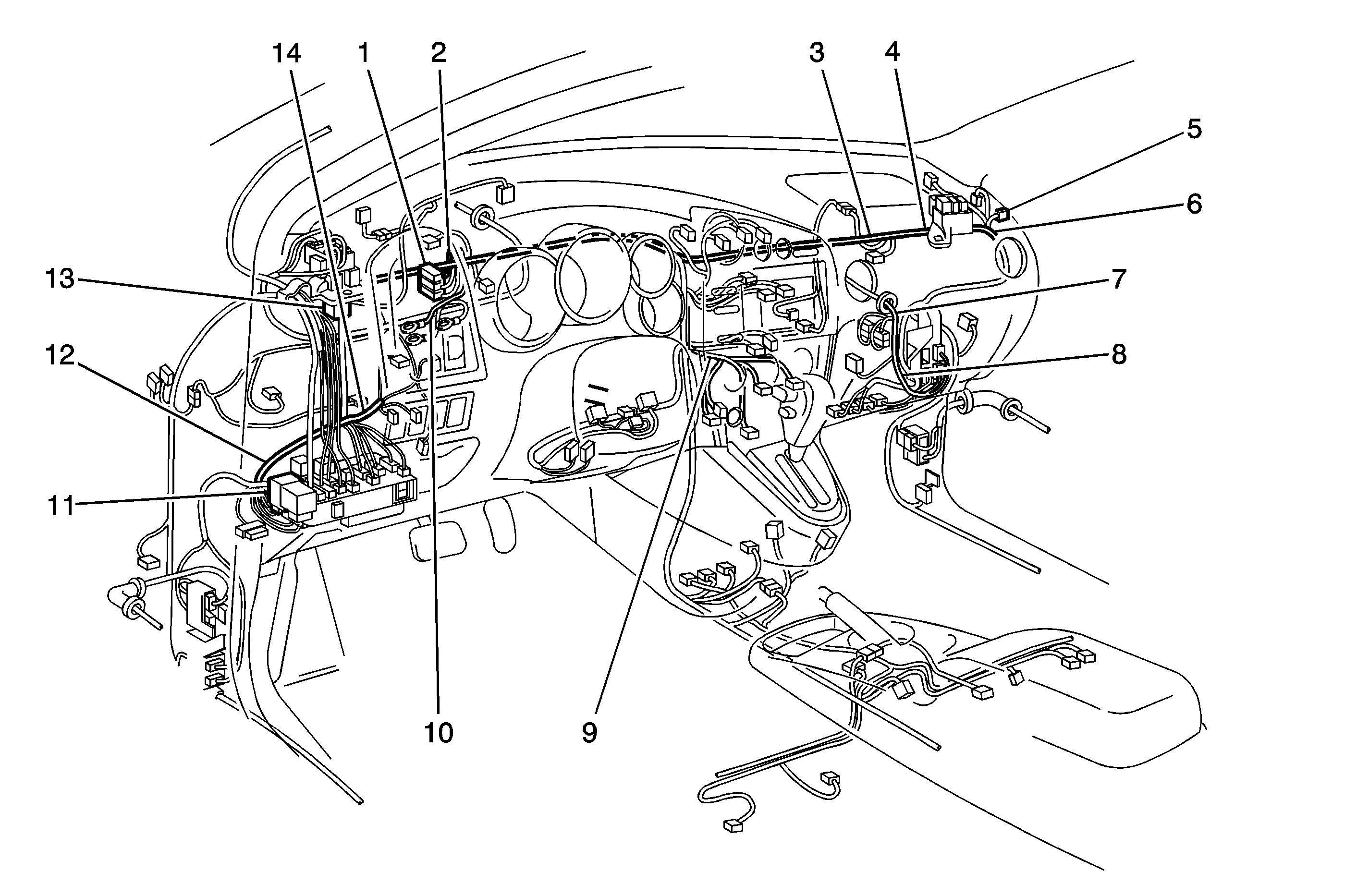 14
1
2
3
4
5
6
13
7
12
8
11
10
9