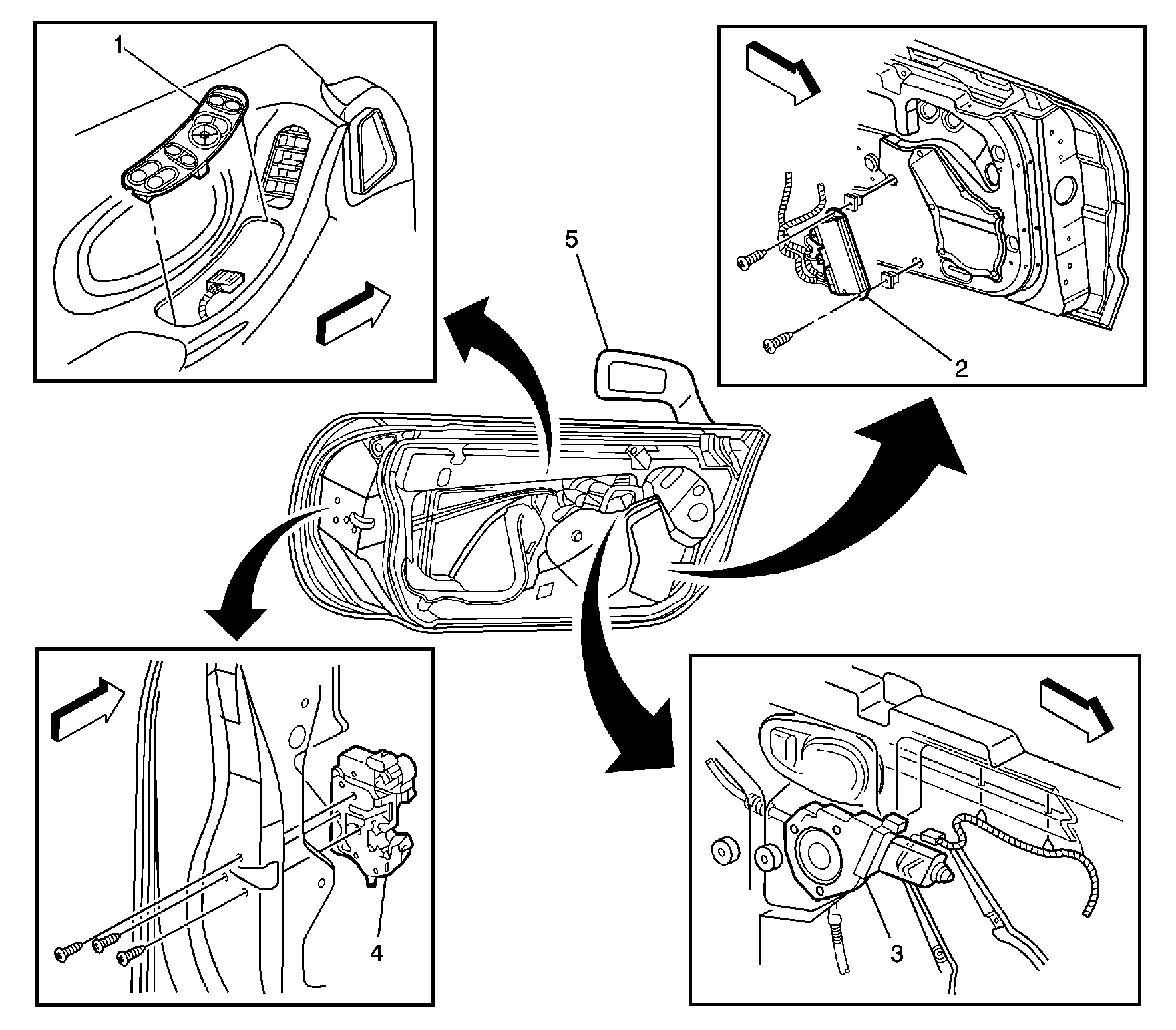 1
5
2
4
3