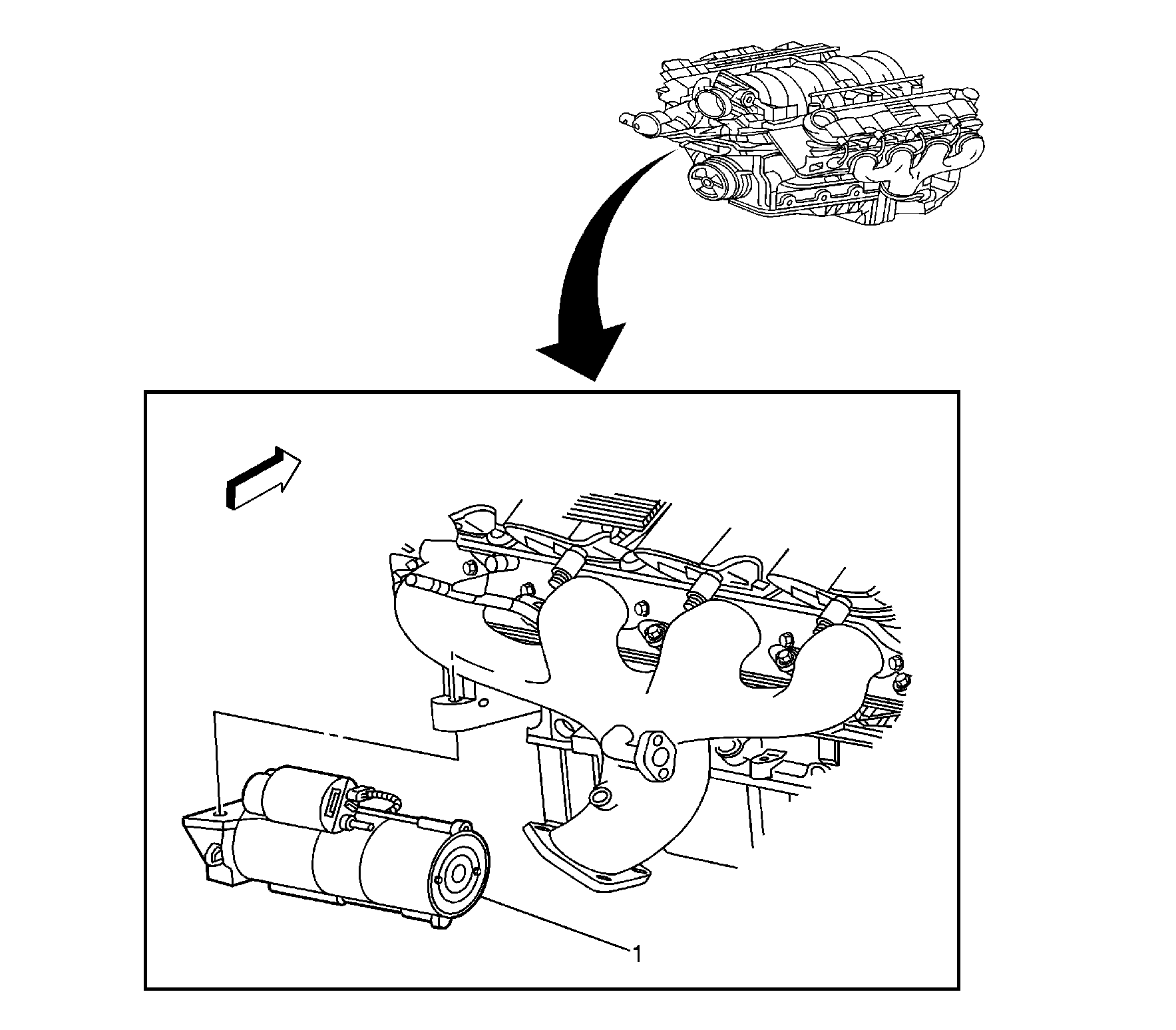 1