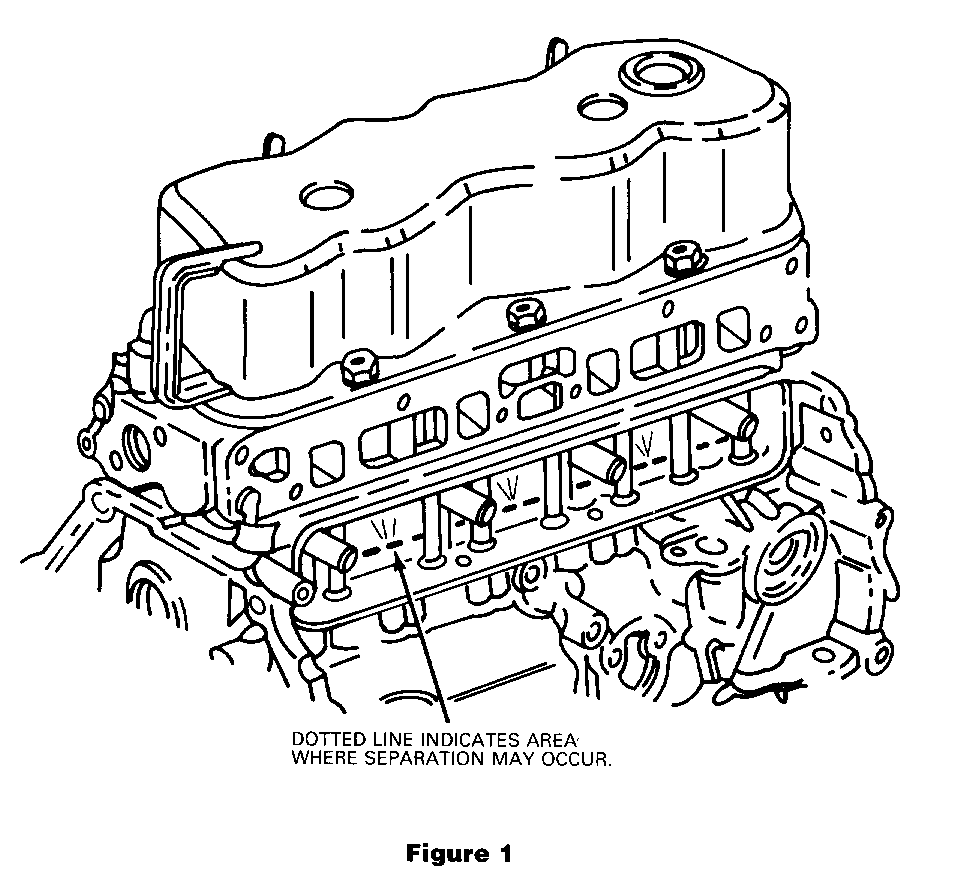 DOTTED LINE INDICATES AREA WHERE SEPARATION MAY OCCUR.

Figure 1