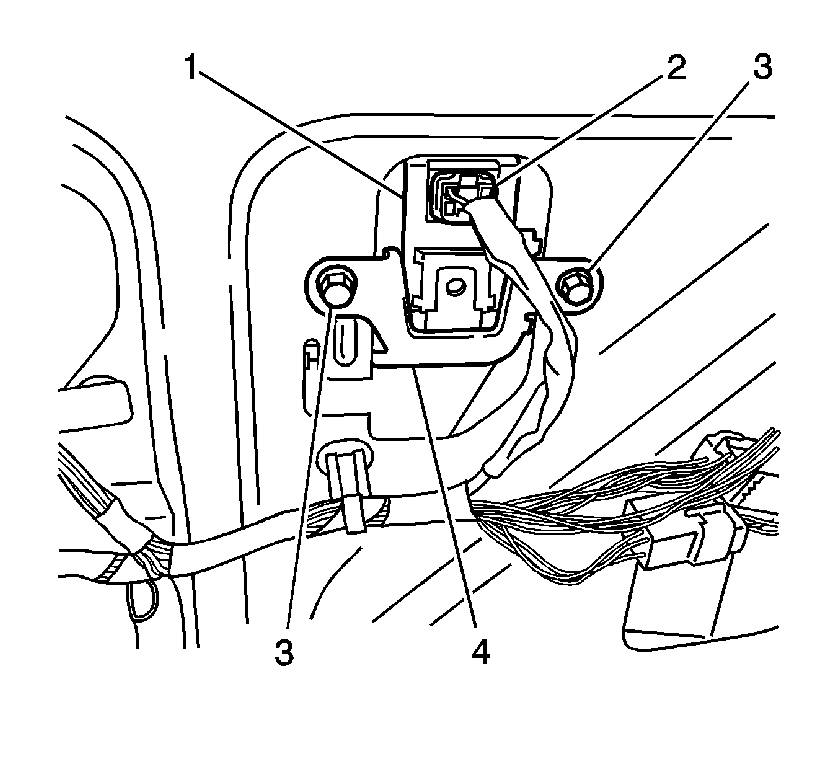 1
2
3
3
4