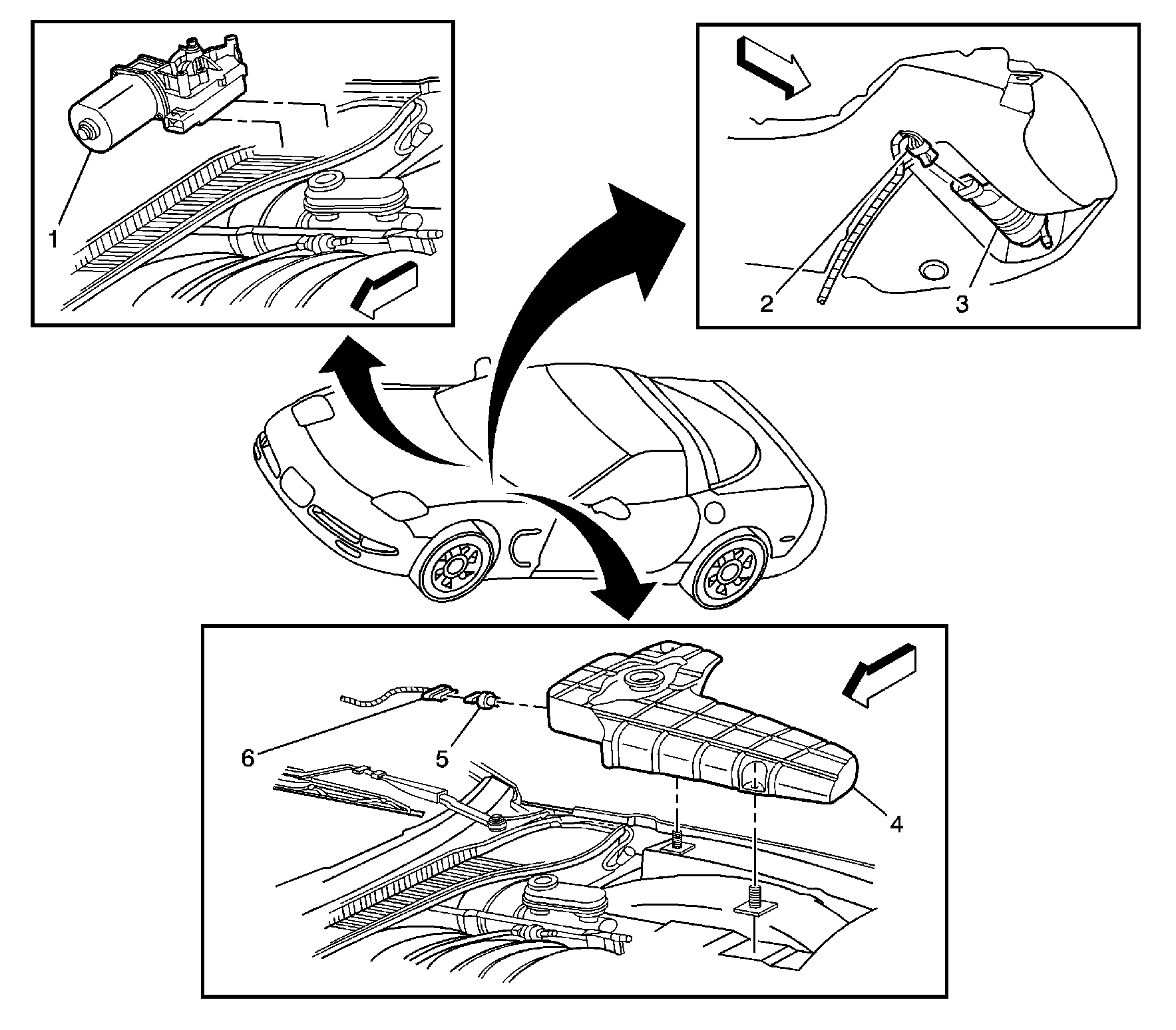 1

2
3

6
5
4